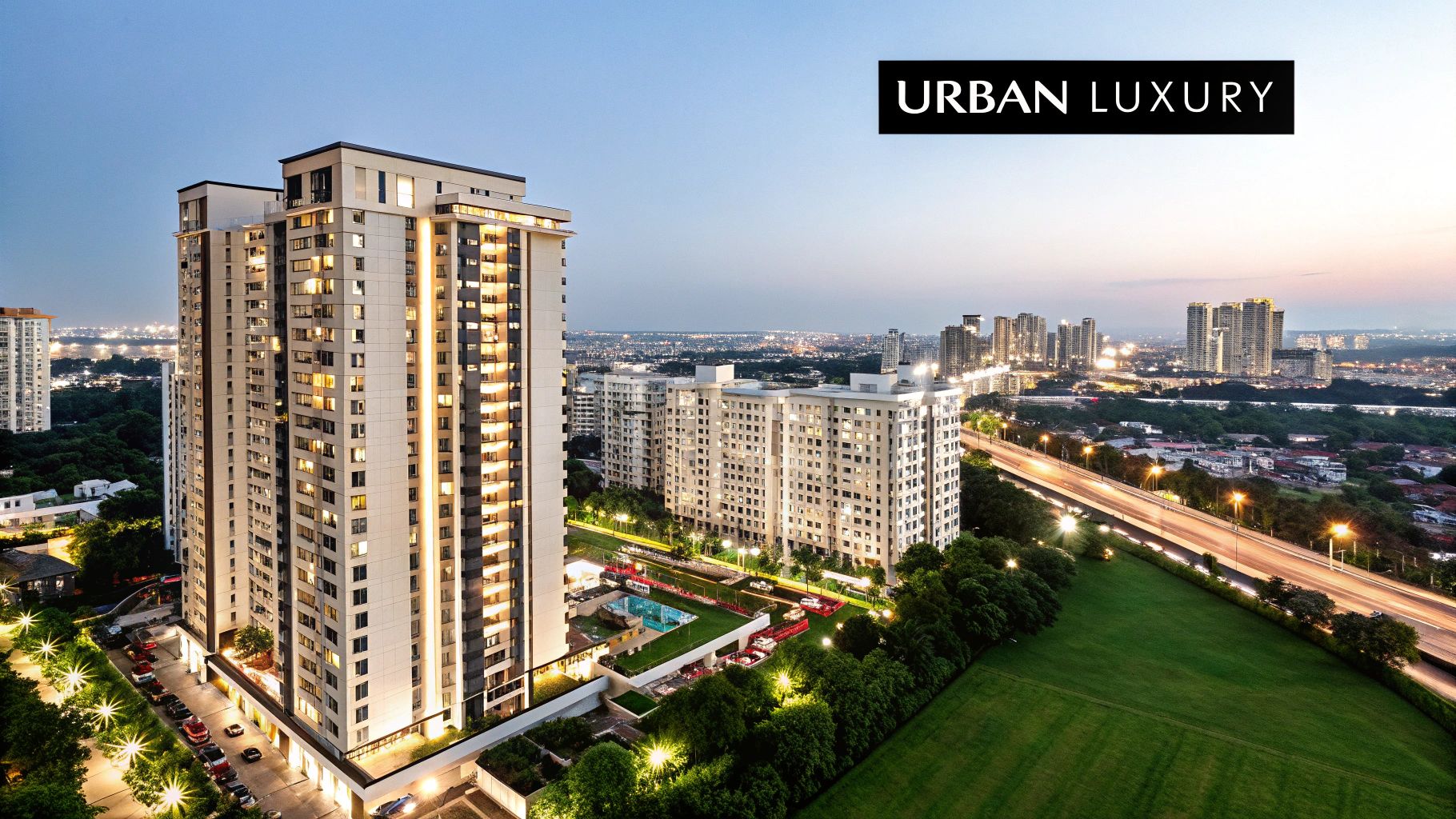 URBAN LUXURY