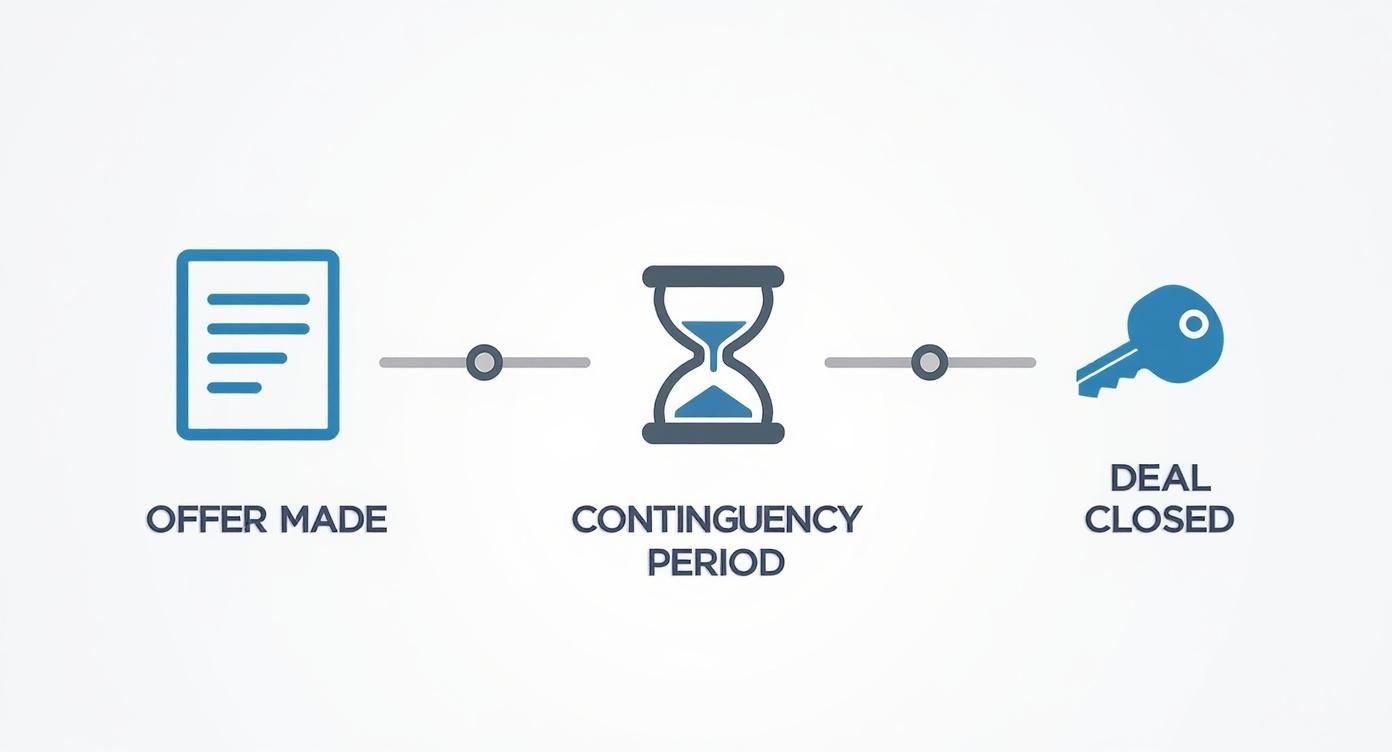 OFFER MADE

CONTINGUENCY PERIOD

DEAL CLOSED