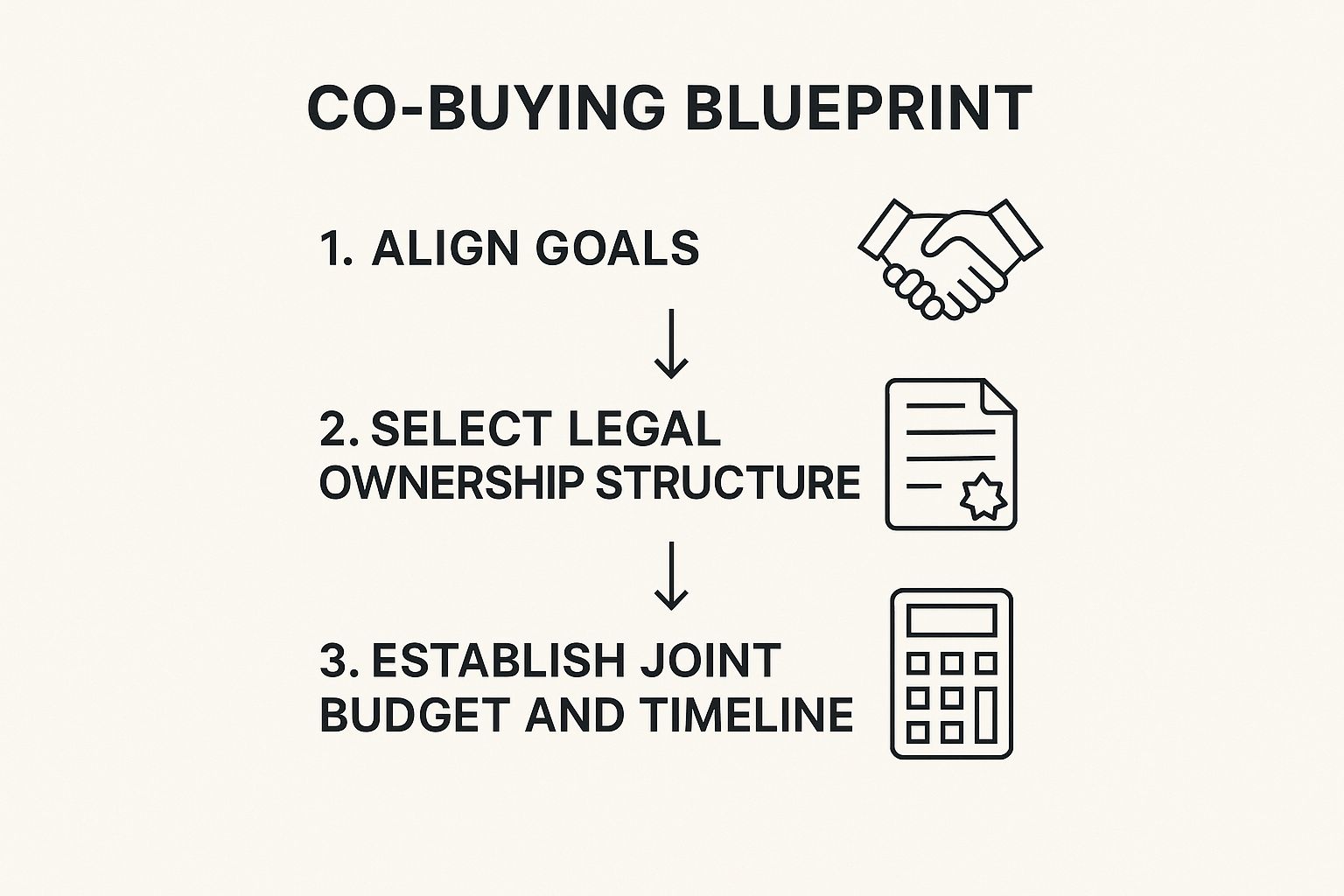 CO-BUYING BLUEPRINT

1. ALIGN GOALS

2. SELECT LEGAL OWNERSHIP STRUCTURE

3. ESTABLISH JOINT BUDGET AND TIMELINE