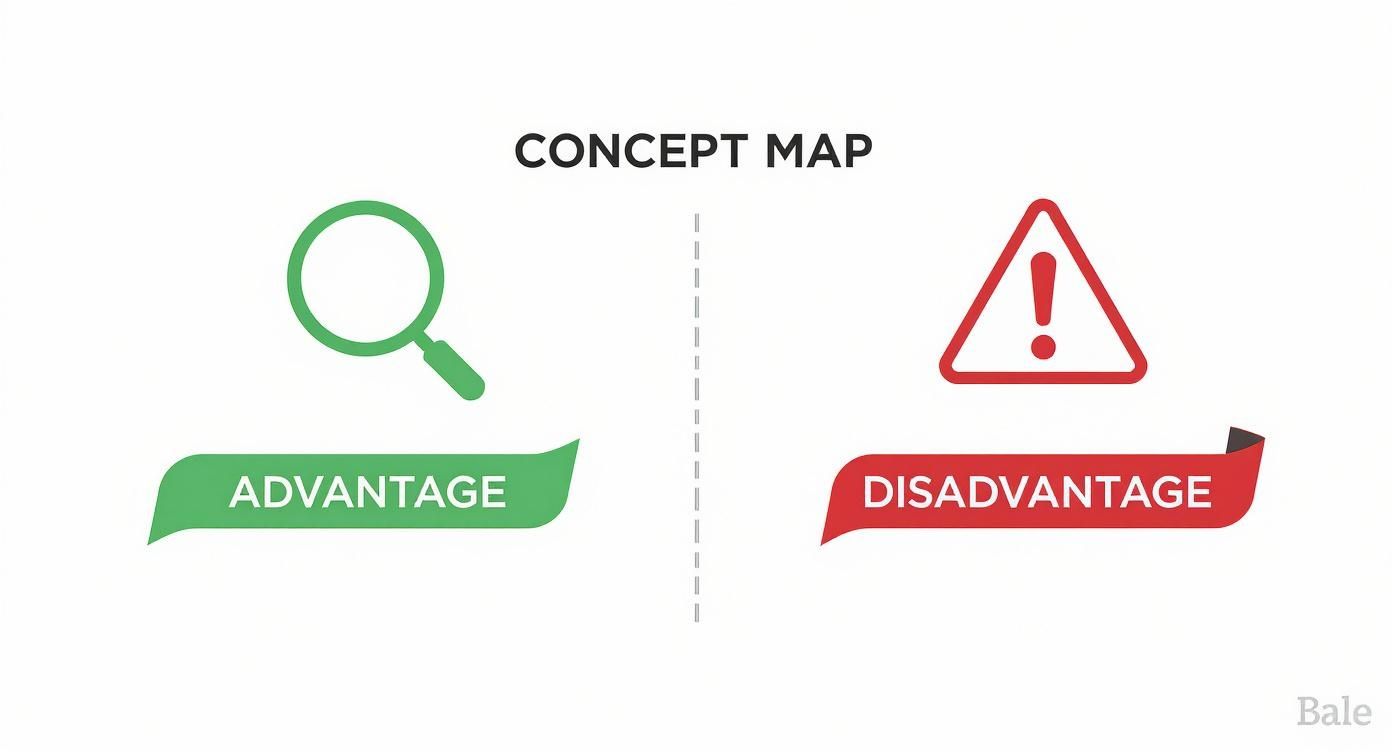 CONCEPT MAP

ADVANTAGE

DISADVANTAGE

Bale