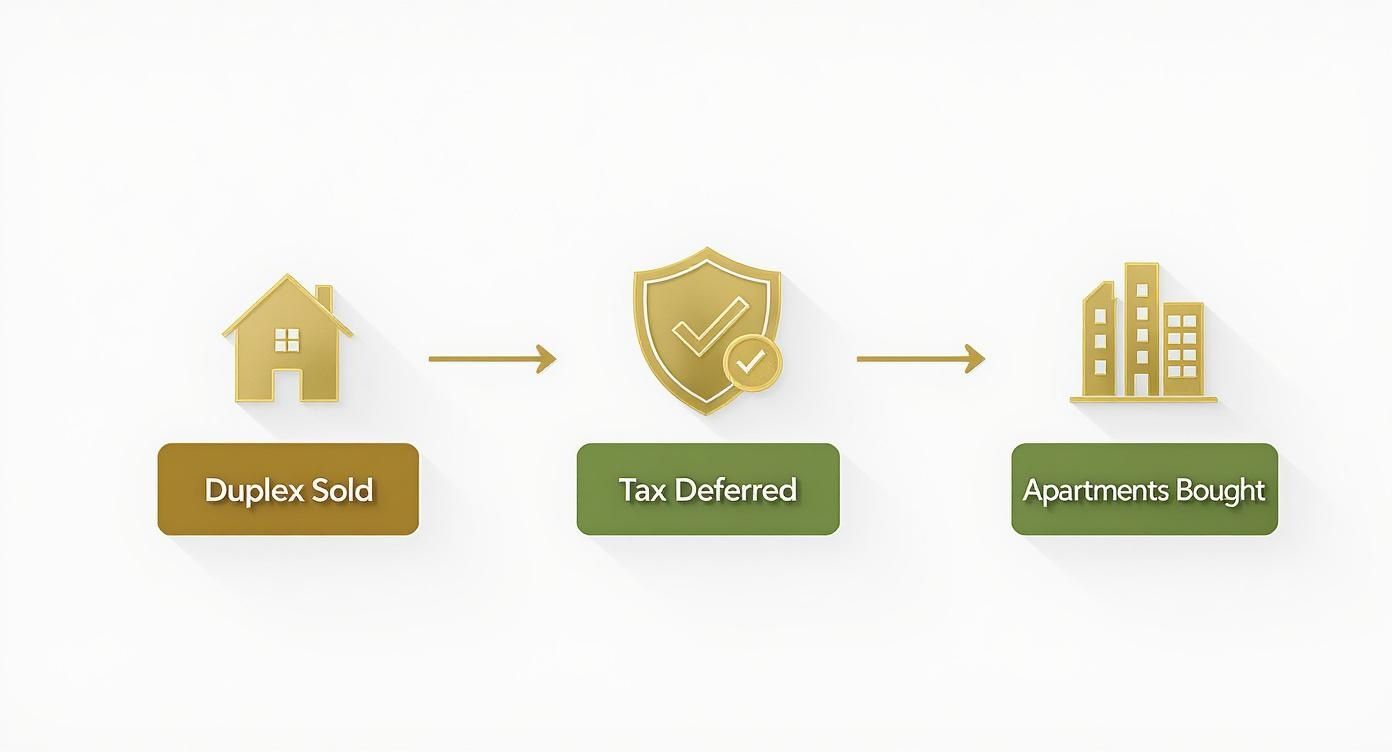 Duplex Sold

Tax Deferred

Apartments Bought