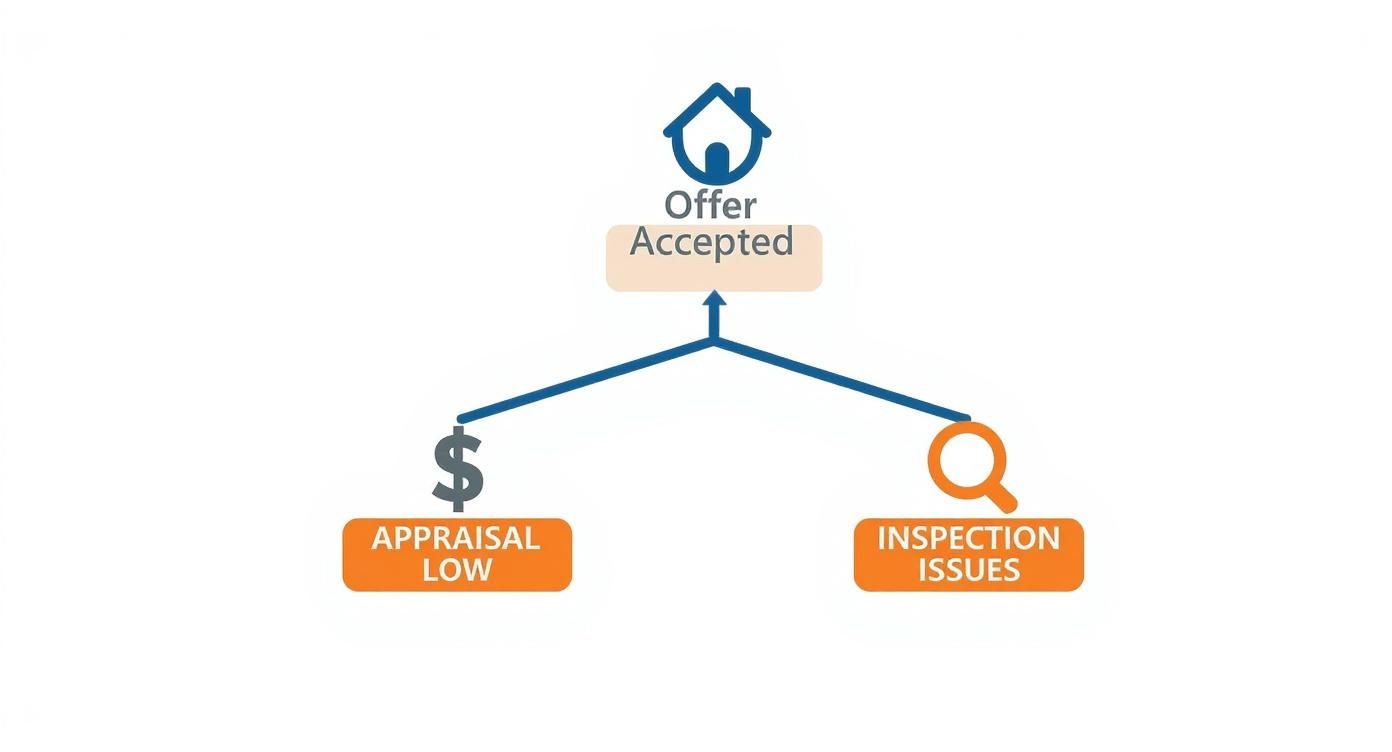 Offer Accepted

$

APPRAISAL LOW

INSPECTION ISSUES