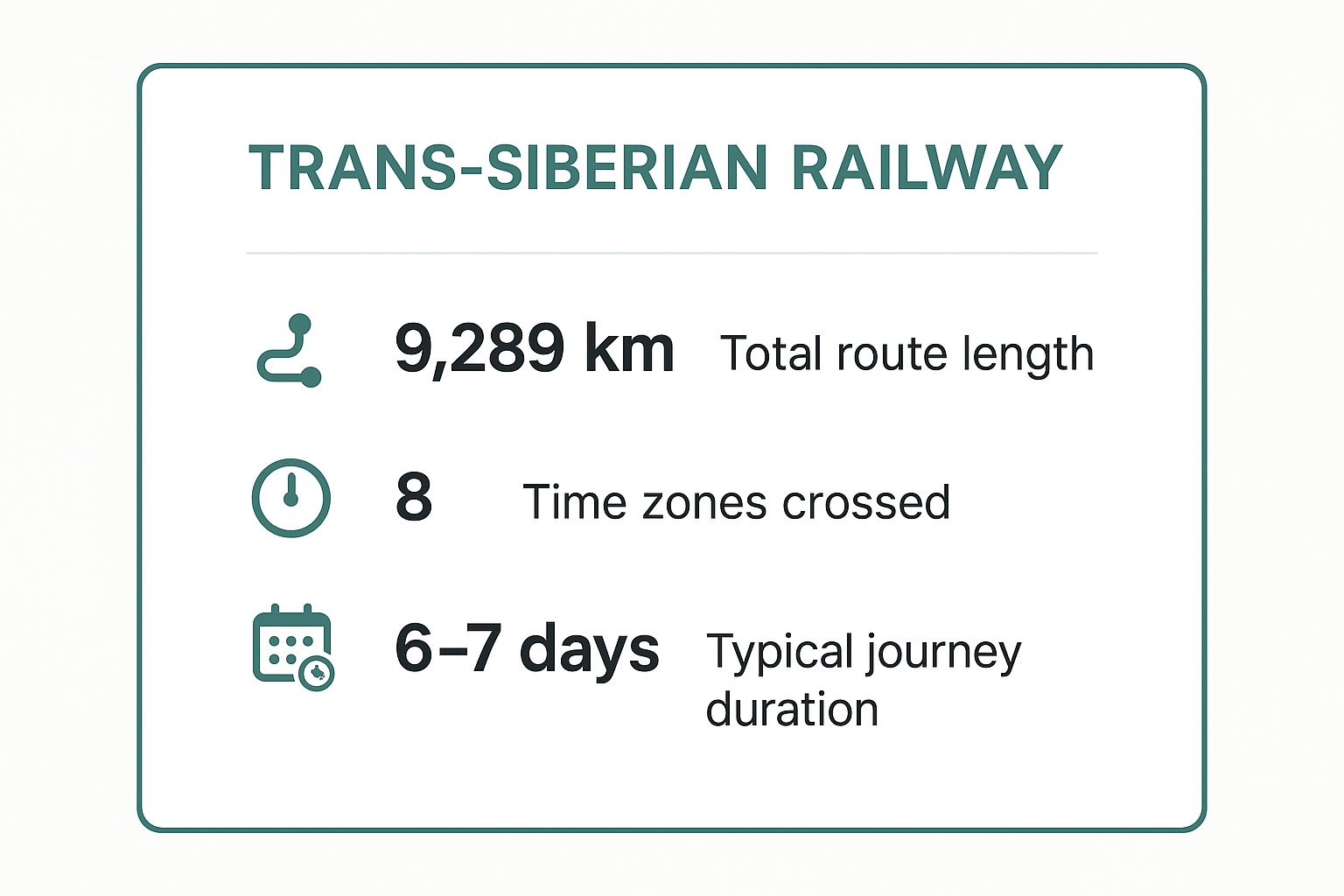 TRANS-SIBERIAN RAILWAY

9,289 km Total route length

8 Time zones crossed

6–7 days Typical journey duration