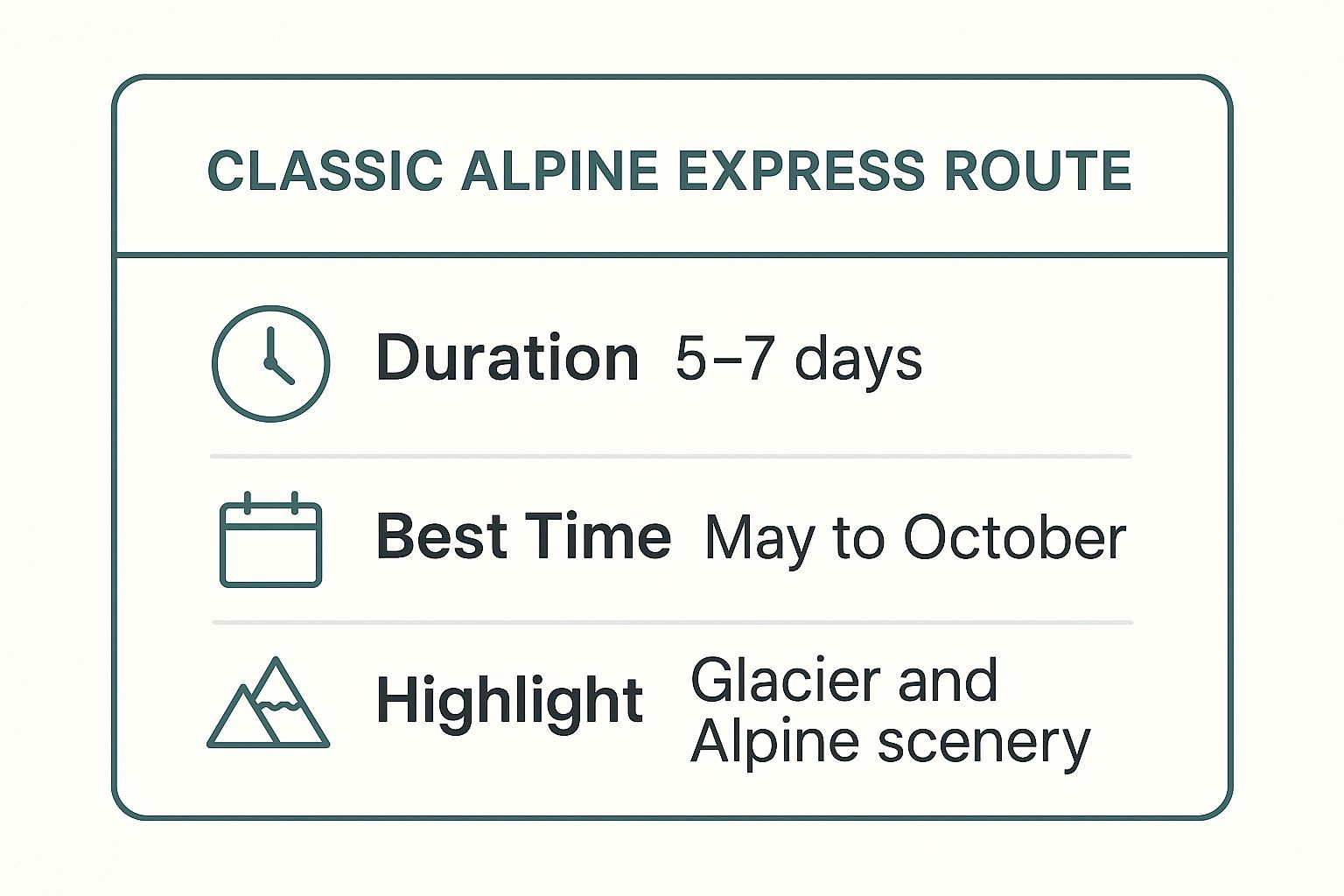 CLASSIC ALPINE EXPRESS ROUTE

Duration 5–7 days

Best Time May to October

Highlight Glacier and Alpine scenery