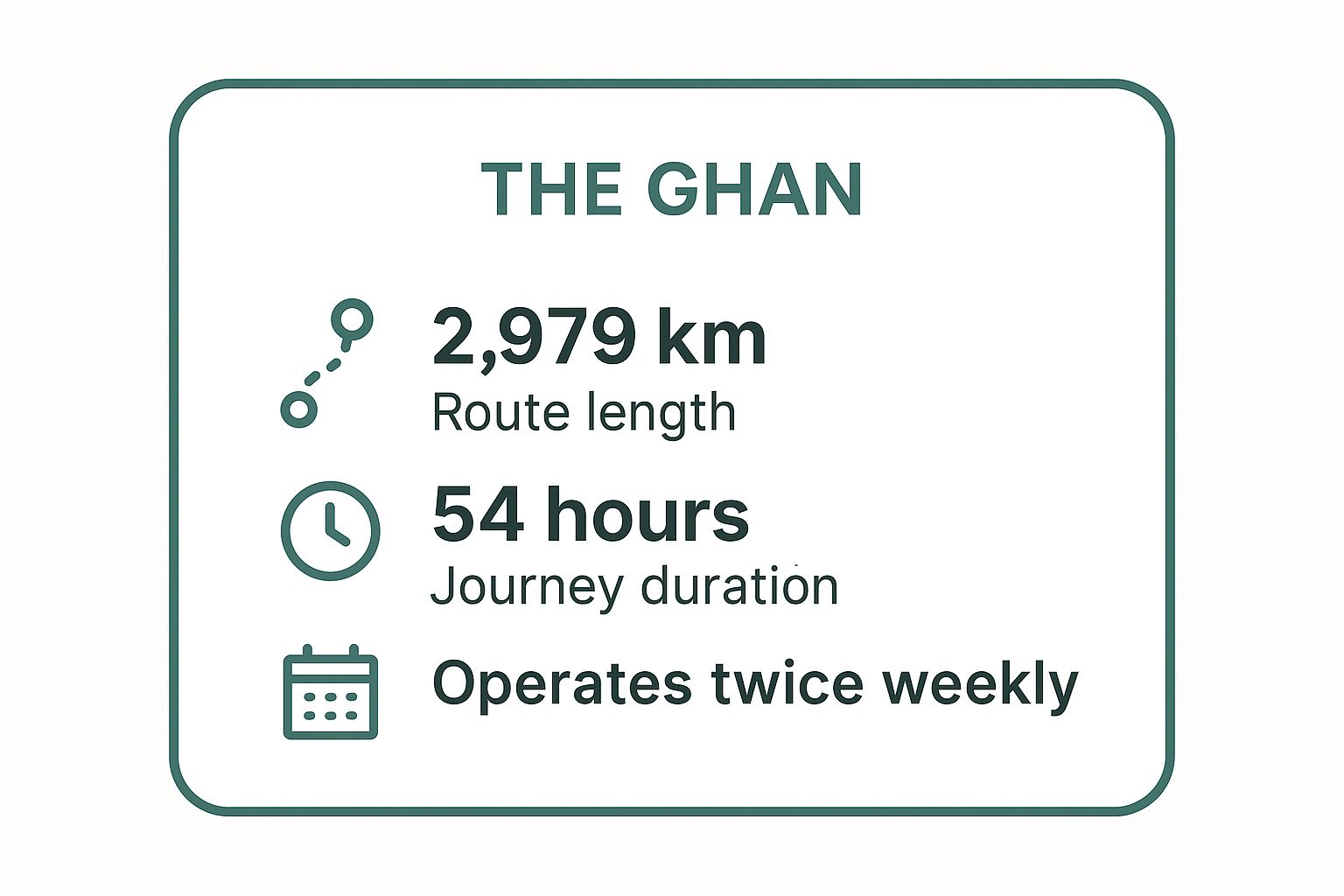 THE GHAN

2,979 km
Route length

54 hours
Journey duration

Operates twice weekly