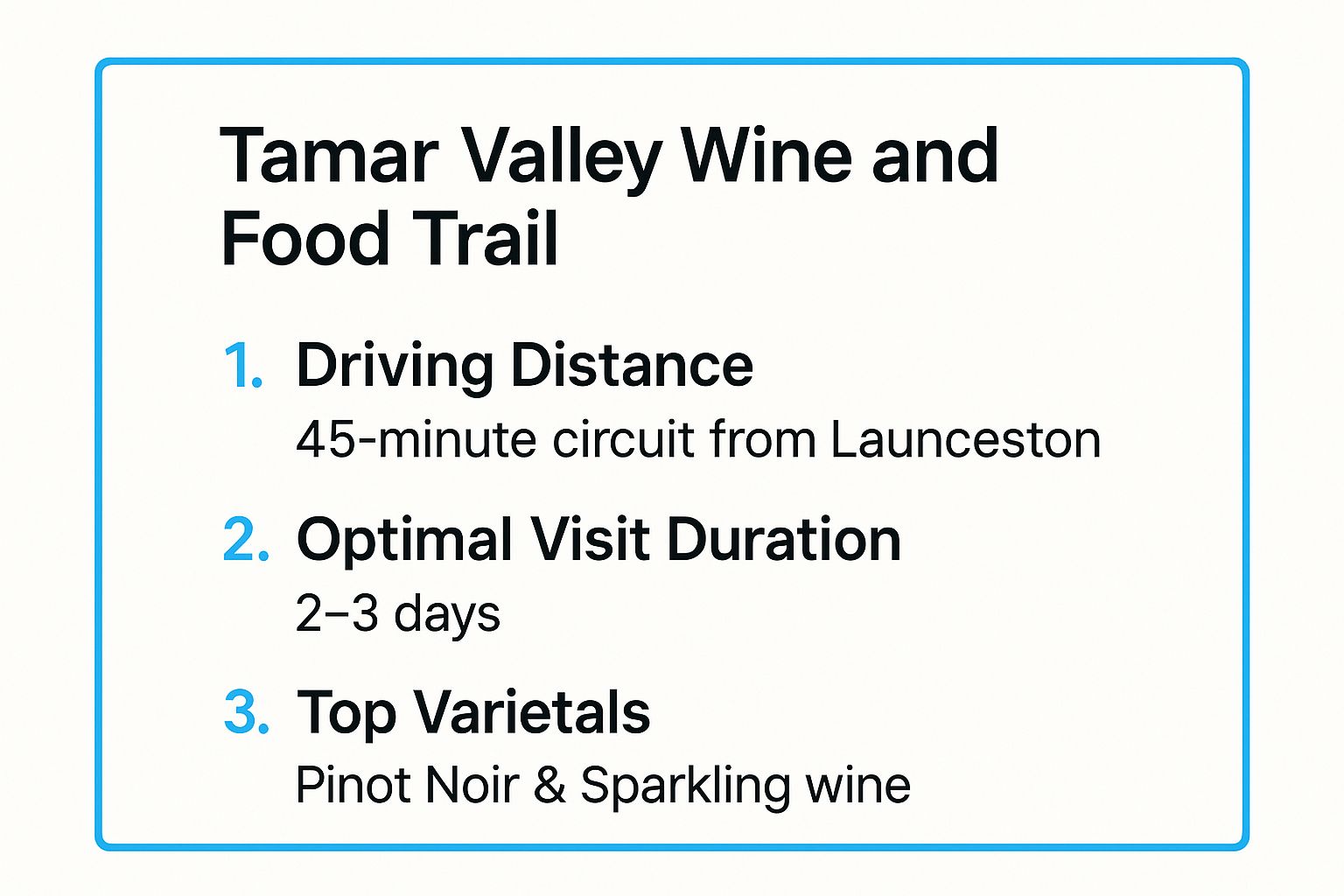 Tamar Valley Wine and Food Trail

1. Driving Distance
45-minute circuit from Launceston

2. Optimal Visit Duration
2–3 days

3. Top Varietals
Pinot Noir & Sparkling wine