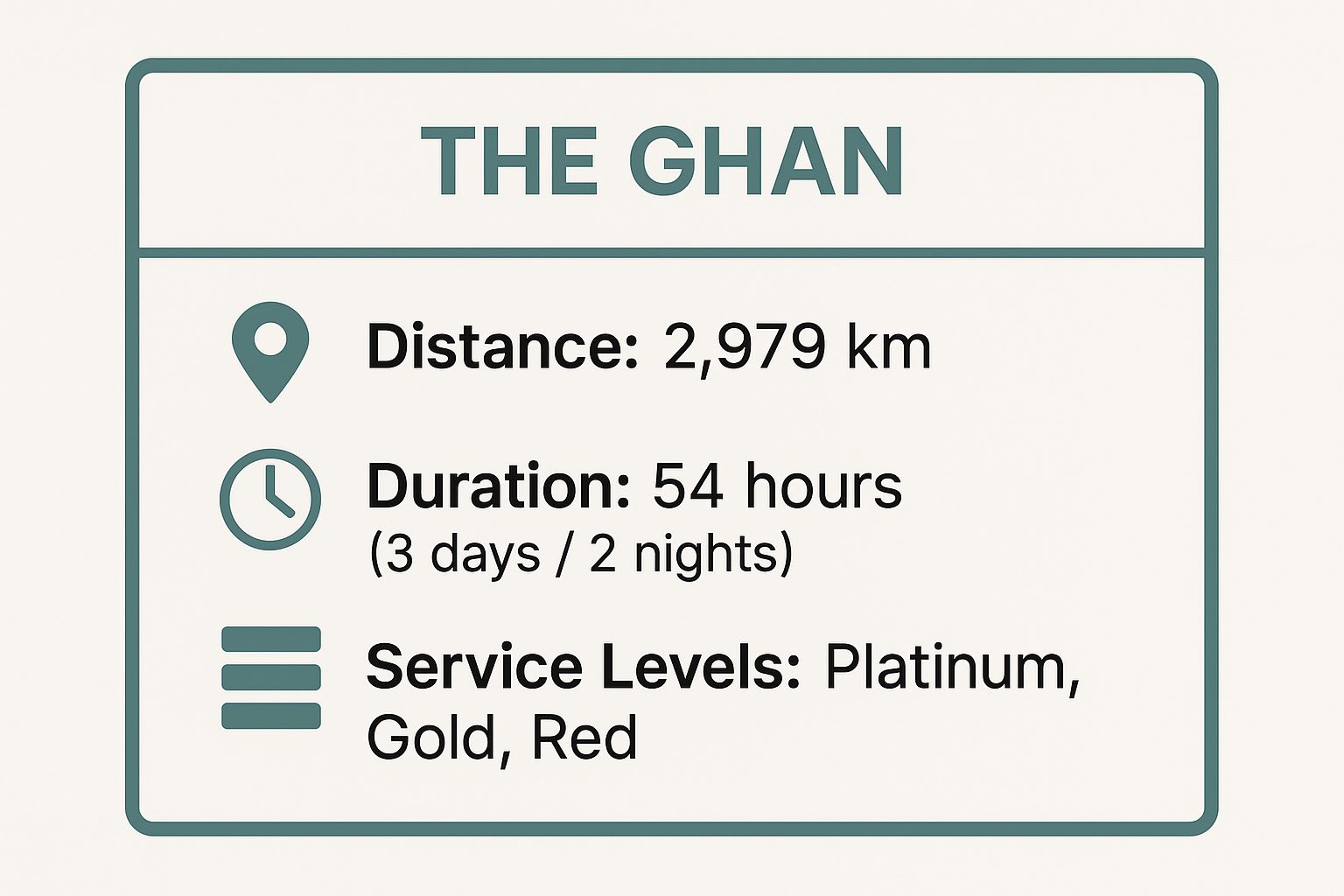 THE GHAN

Distance: 2,979 km

Duration: 54 hours (3 days / 2 nights)

Service Levels: Platinum, Gold, Red