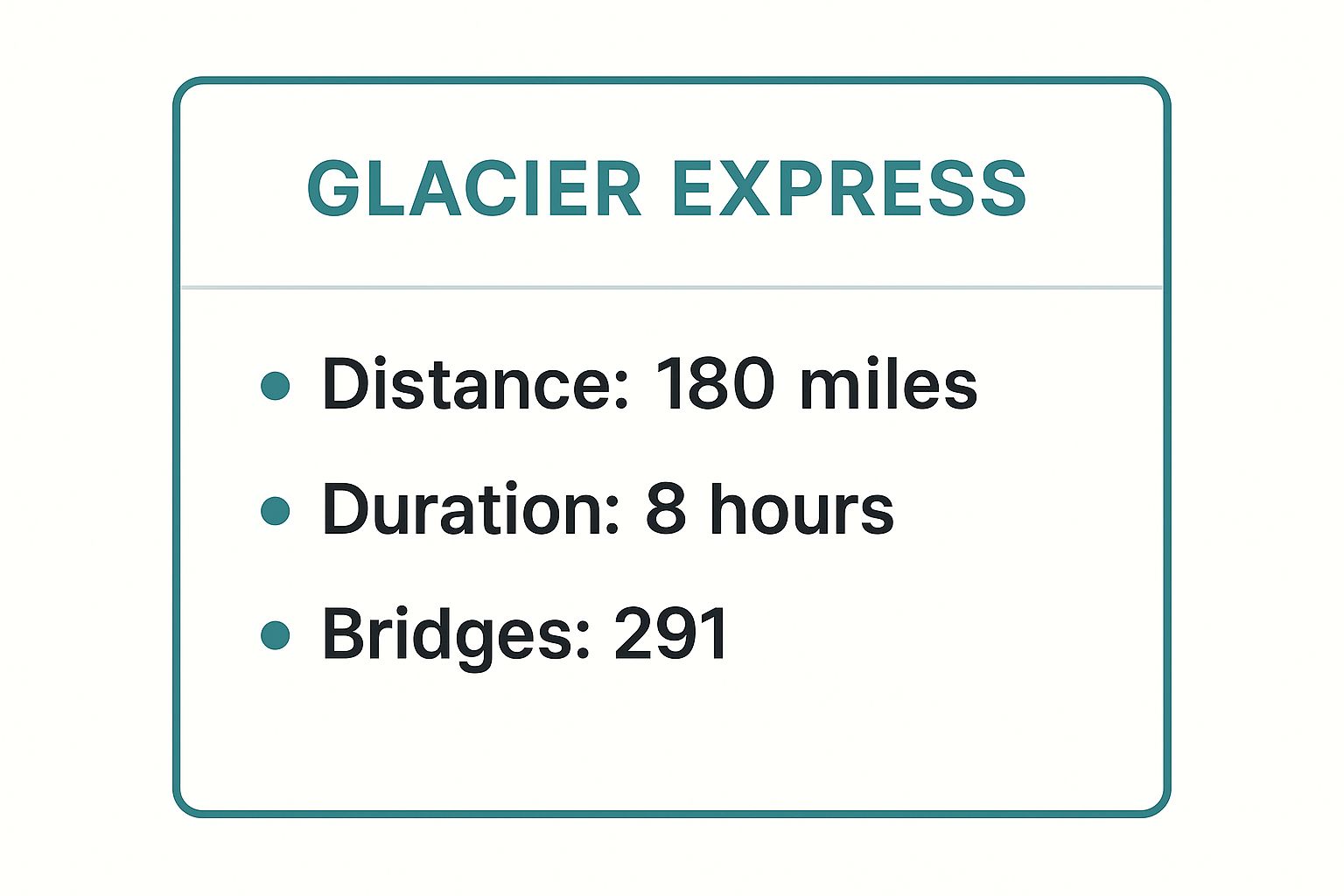 GLACIER EXPRESS

- Distance: 180 miles
- Duration: 8 hours
- Bridges: 291