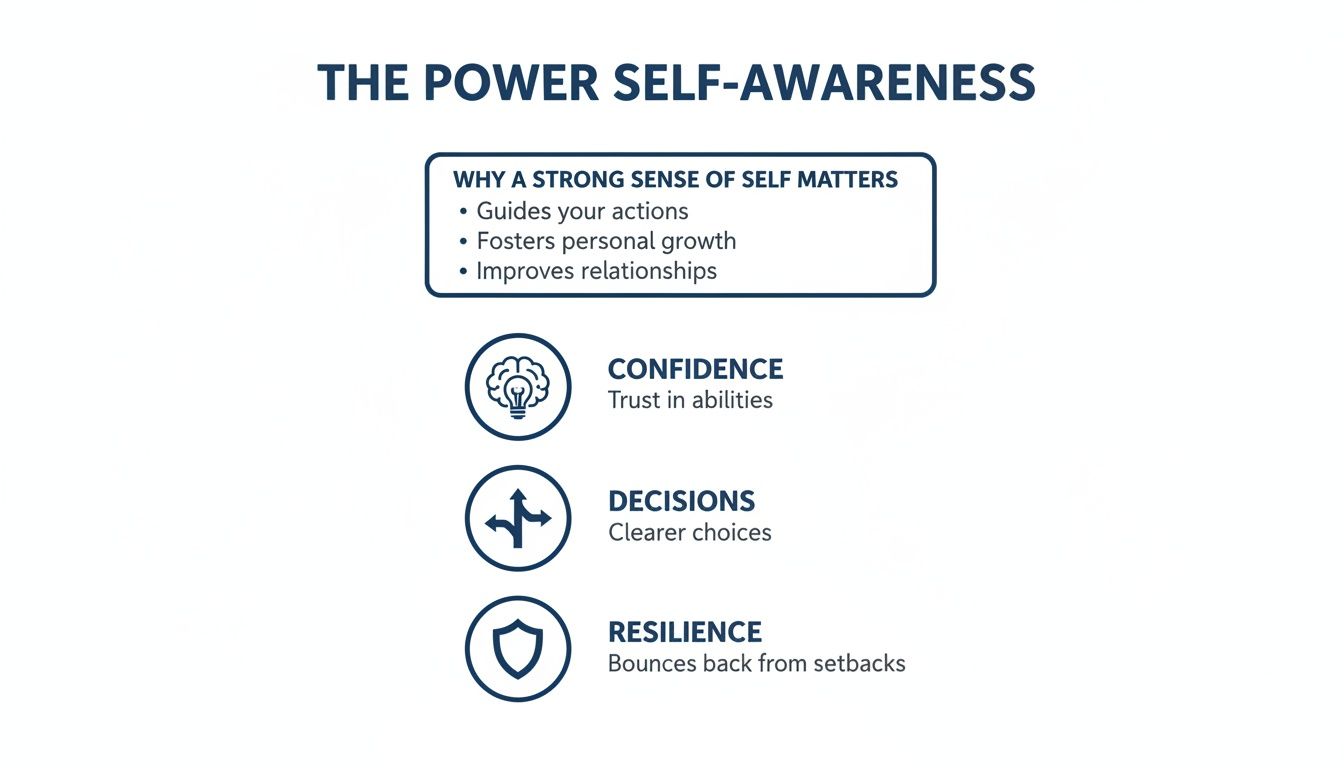 THE POWER SELF-AWARENESS

WHY A STRONG SENSE OF SELF MATTERS
• Guides your actions
• Fosters personal growth
• Improves relationships

CONFIDENCE
Trust in abilities

DECISIONS
Clearer choices

RESILIENCE
Bounces back from setbacks