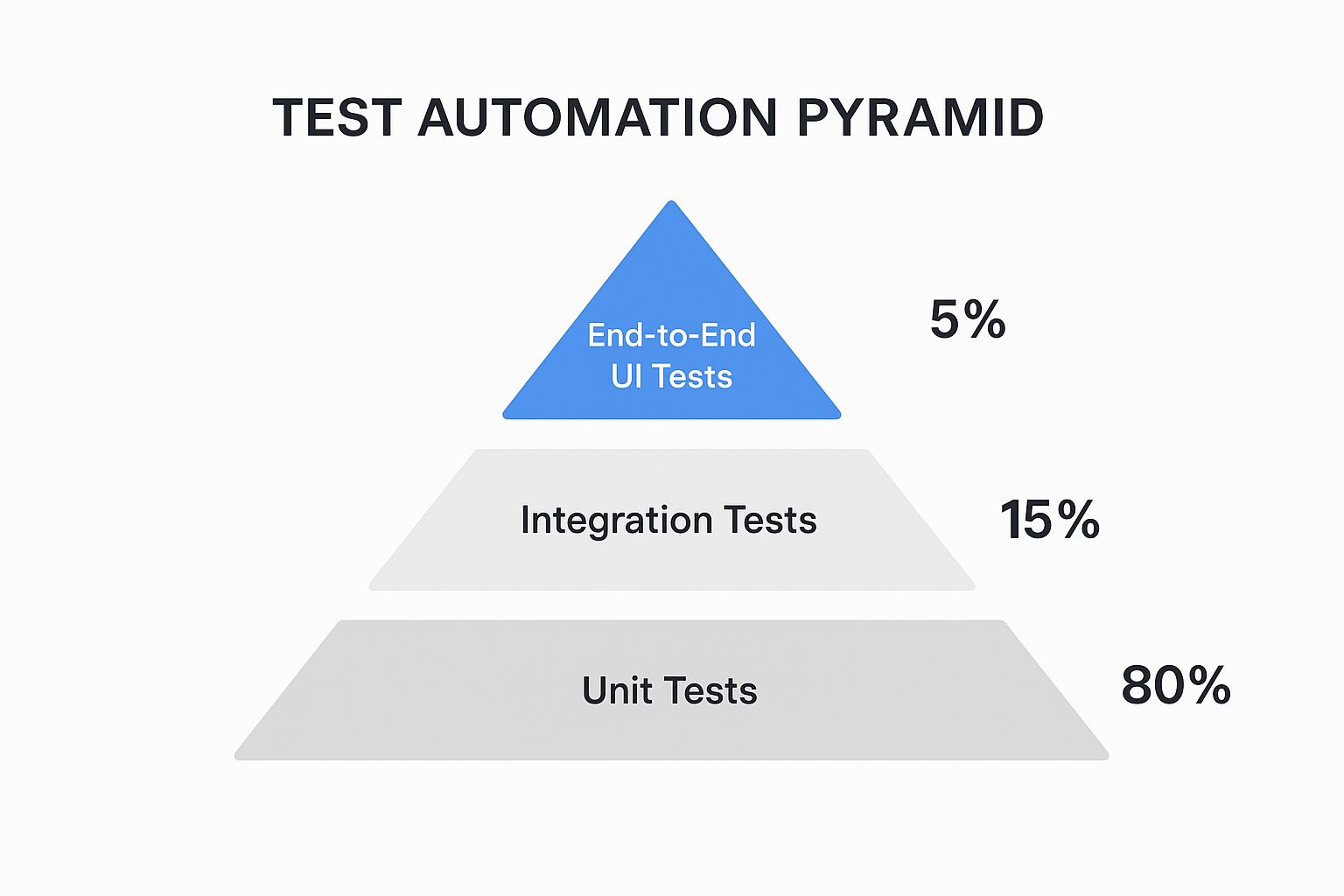 TEST AUTOMATION PYRAMID

End-to-End
UI Tests

5%

Integration Tests

15%

Unit Tests

80%