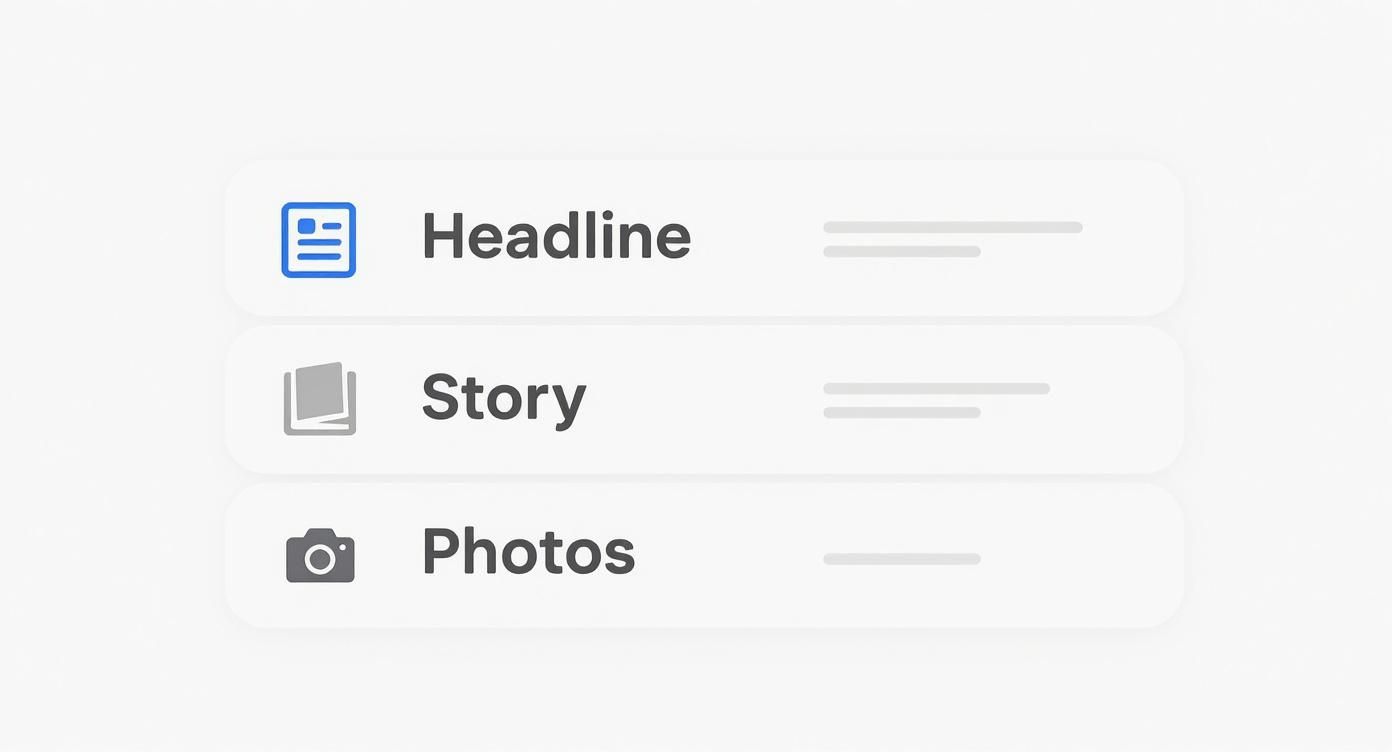 Headline

Story

Photos