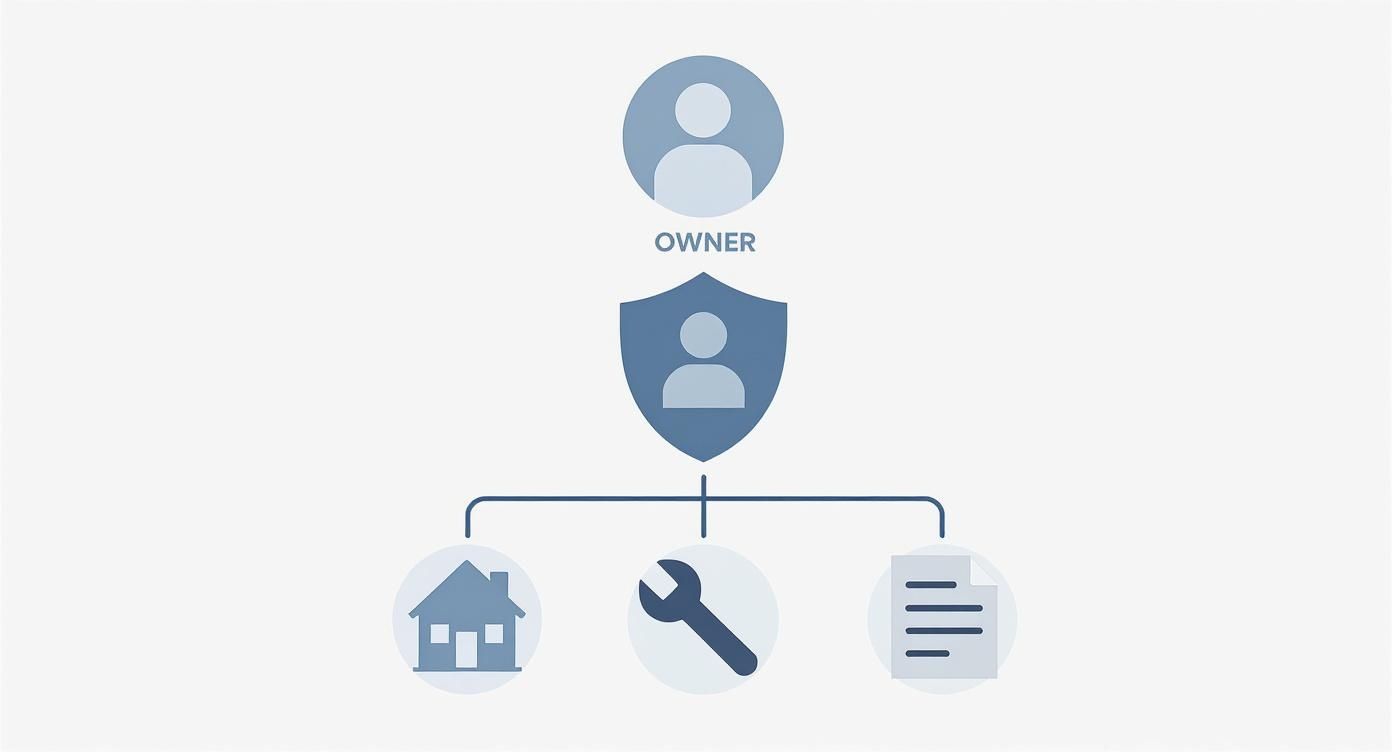 OWNER