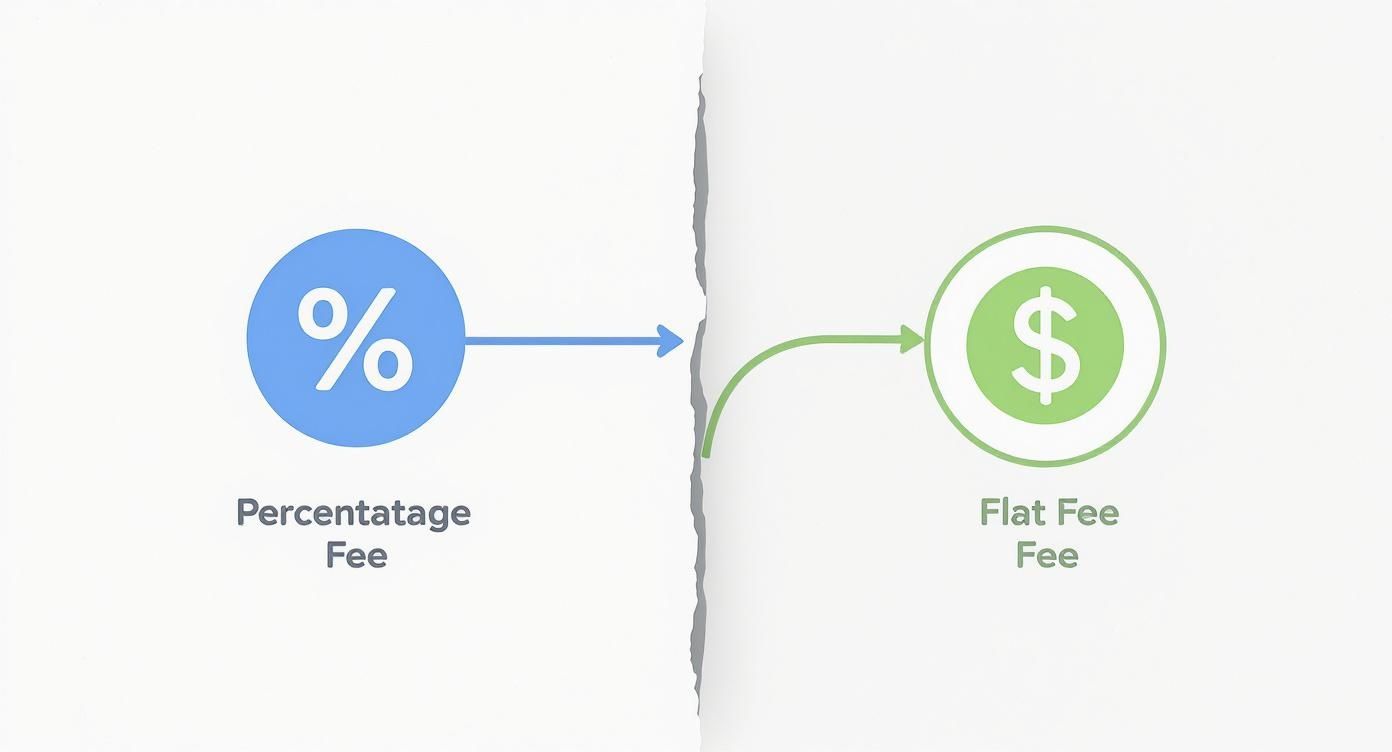 %

Percentatage Fee

$

Flat Fee Fee