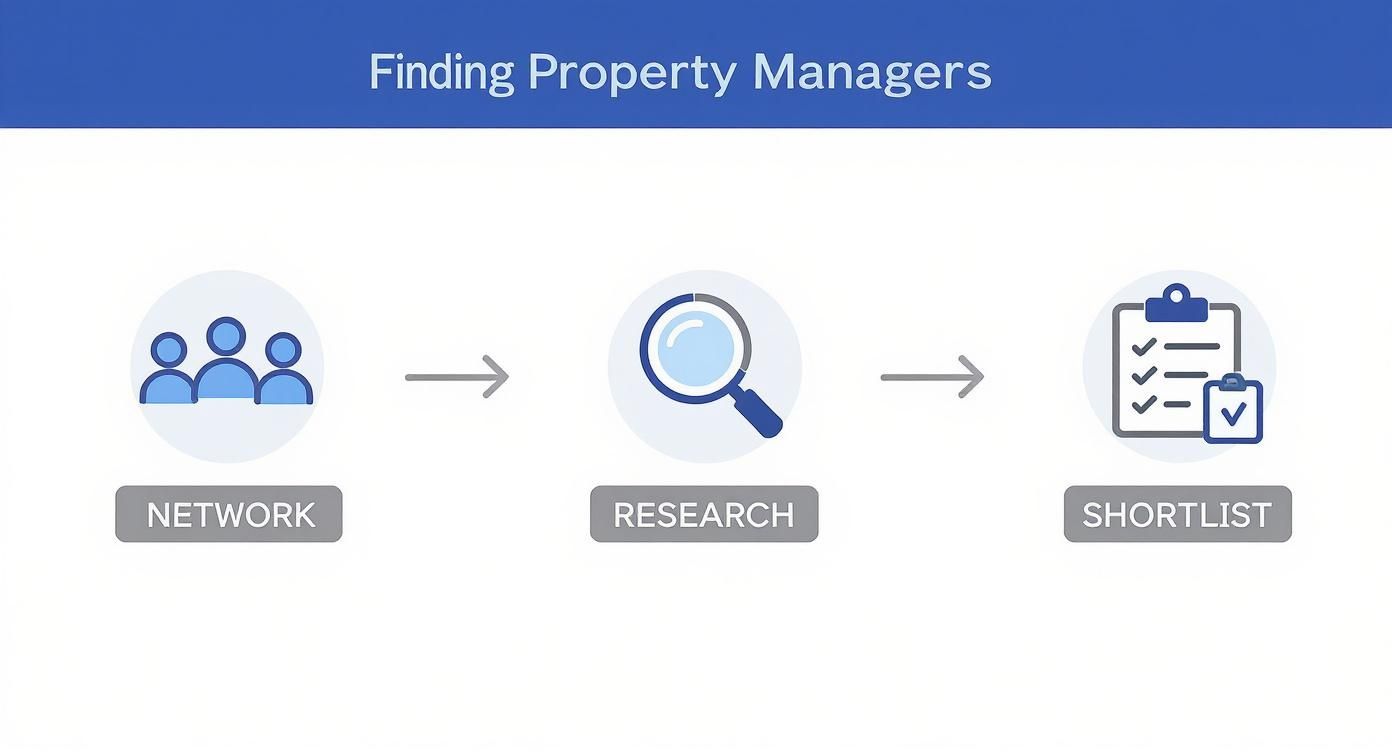 Finding Property Managers

NETWORK

RESEARCH

SHORTLIST