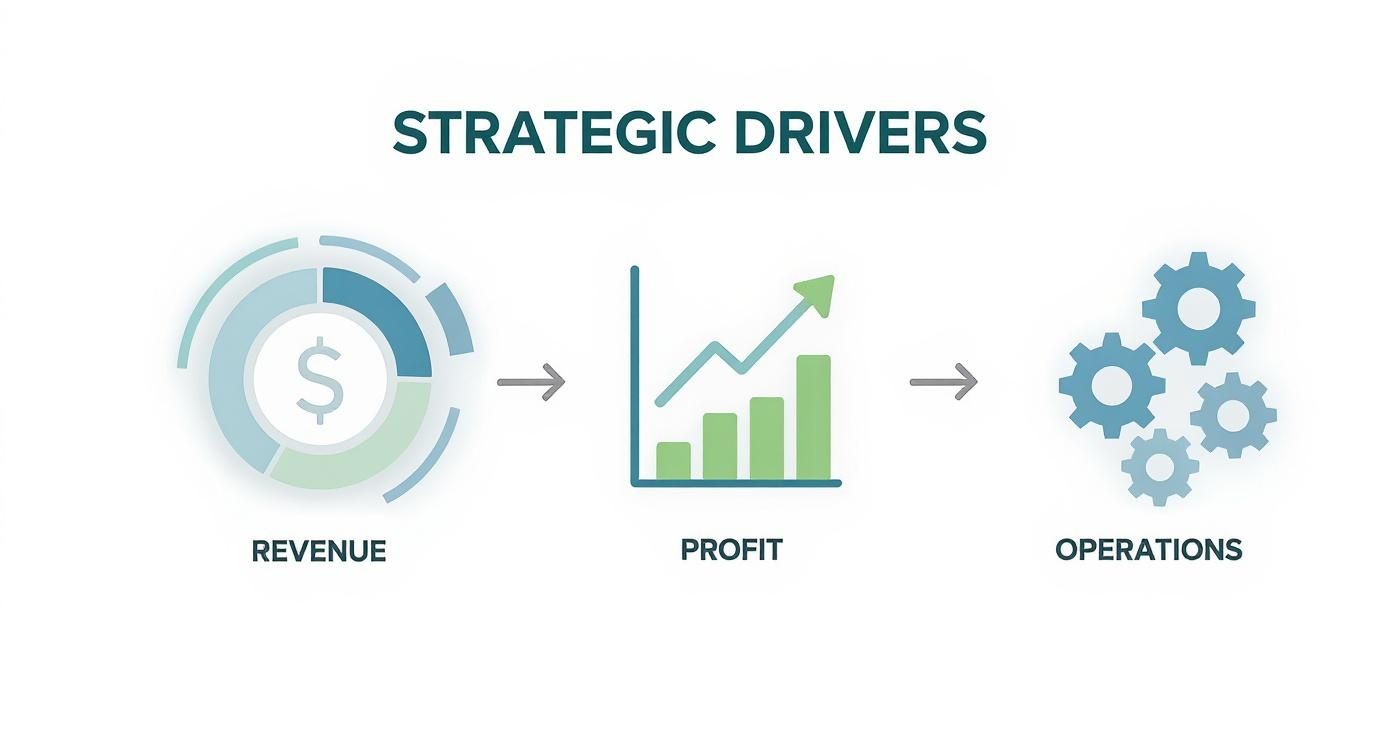 STRATEGIC DRIVERS

$

REVENUE

PROFIT

OPERATIONS