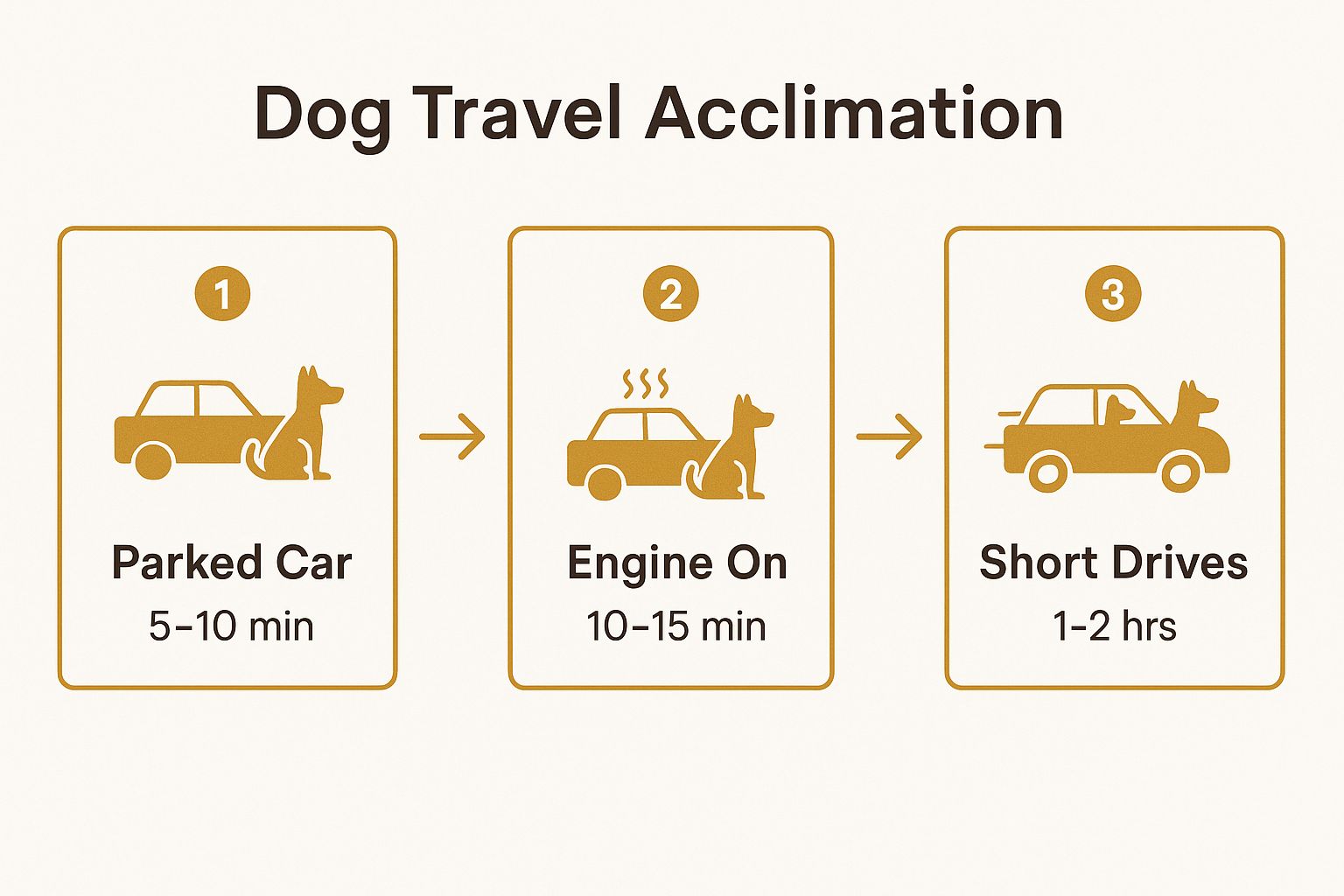 Dog Travel Acclimation

1

Parked Car
5–10 min

2

Engine On
10–15 min

3

Short Drives
1–2 hrs