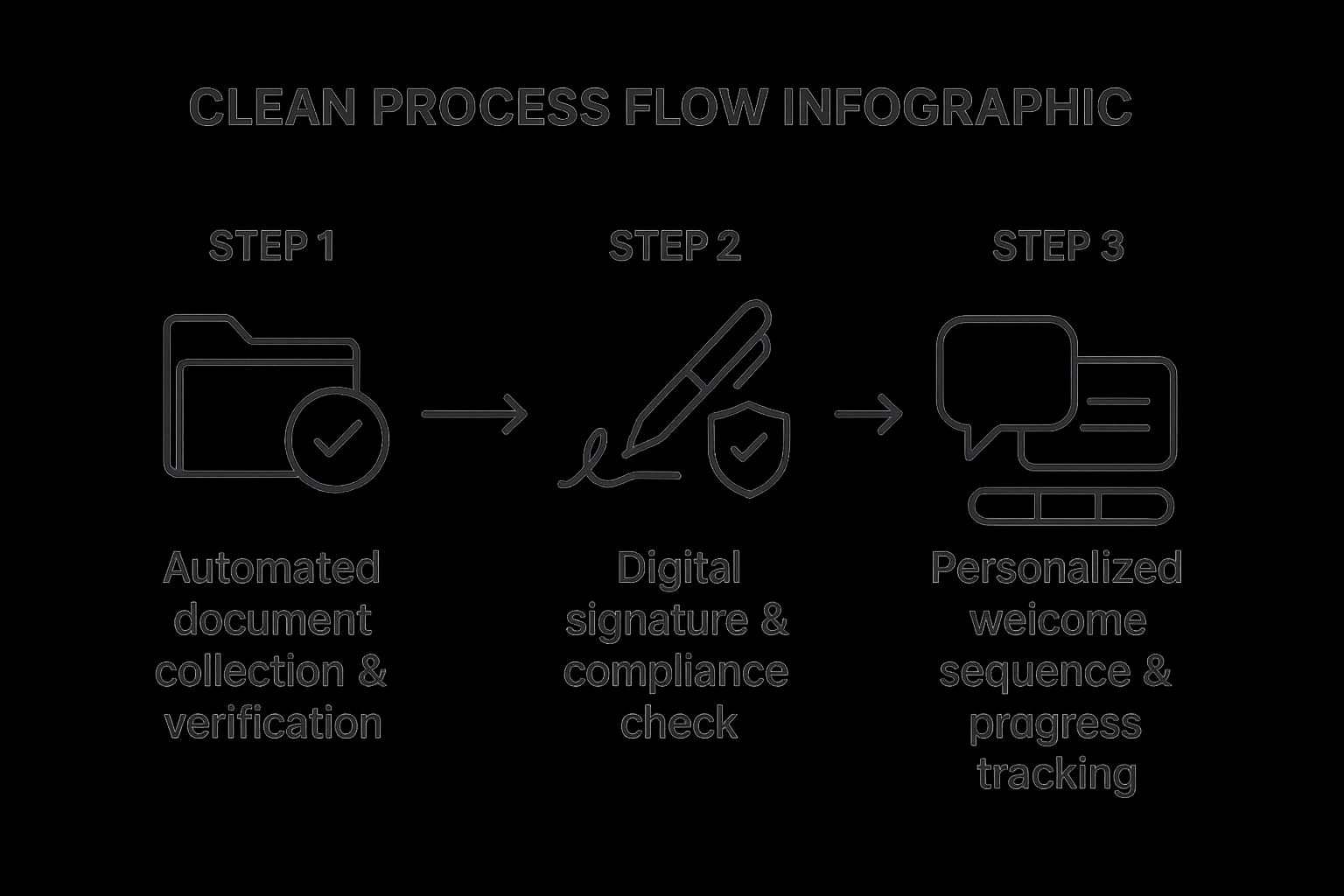 CLEAN PROCESS FLOW INFOGRAPHIC

STEP 1

Automated document collection & verification

STEP 2

Digital signature & compliance check

STEP 3

Personalized weicome sequence & pragress tracking