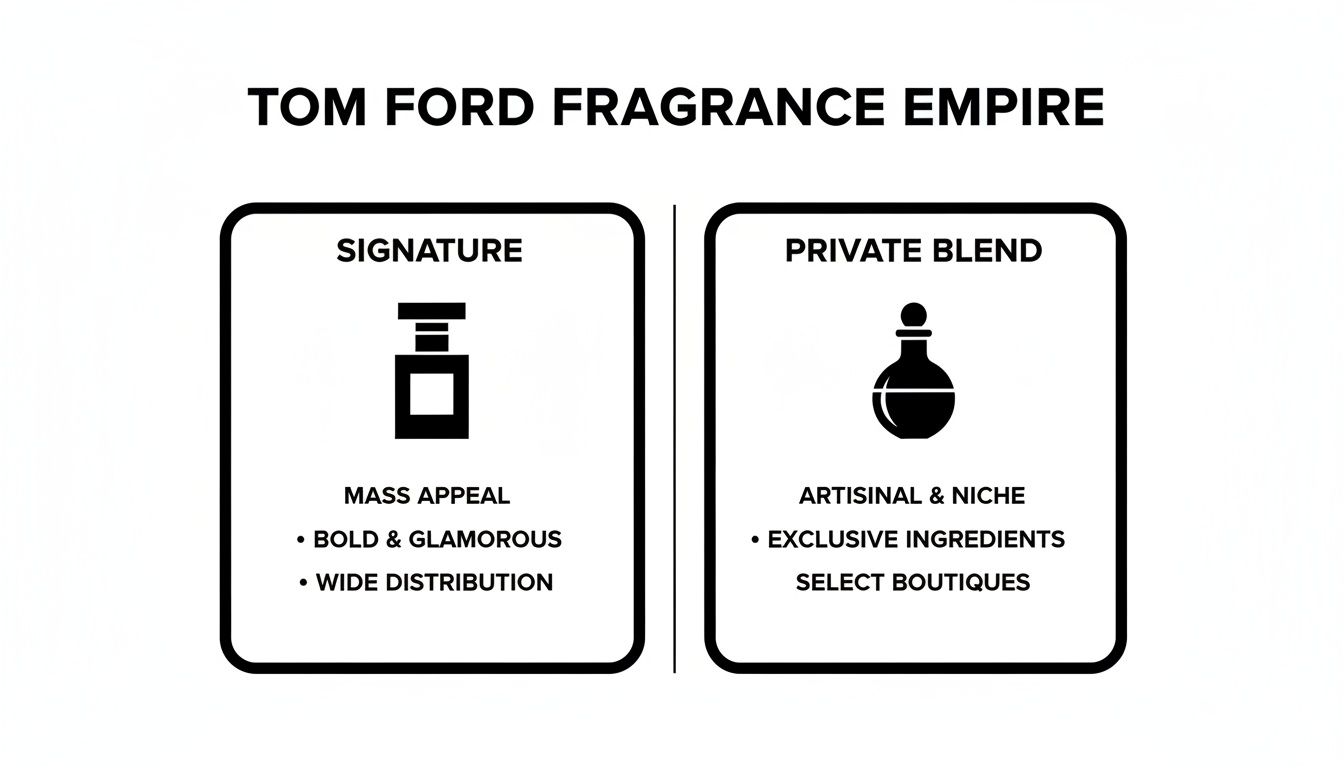 TOM FORD FRAGRANCE EMPIRE

SIGNATURE

MASS APPEAL
• BOLD & GLAMOROUS
• WIDE DISTRIBUTION

PRIVATE BLEND

ARTISINAL & NICHE
• EXCLUSIVE INGREDIENTS
SELECT BOUTIQUES