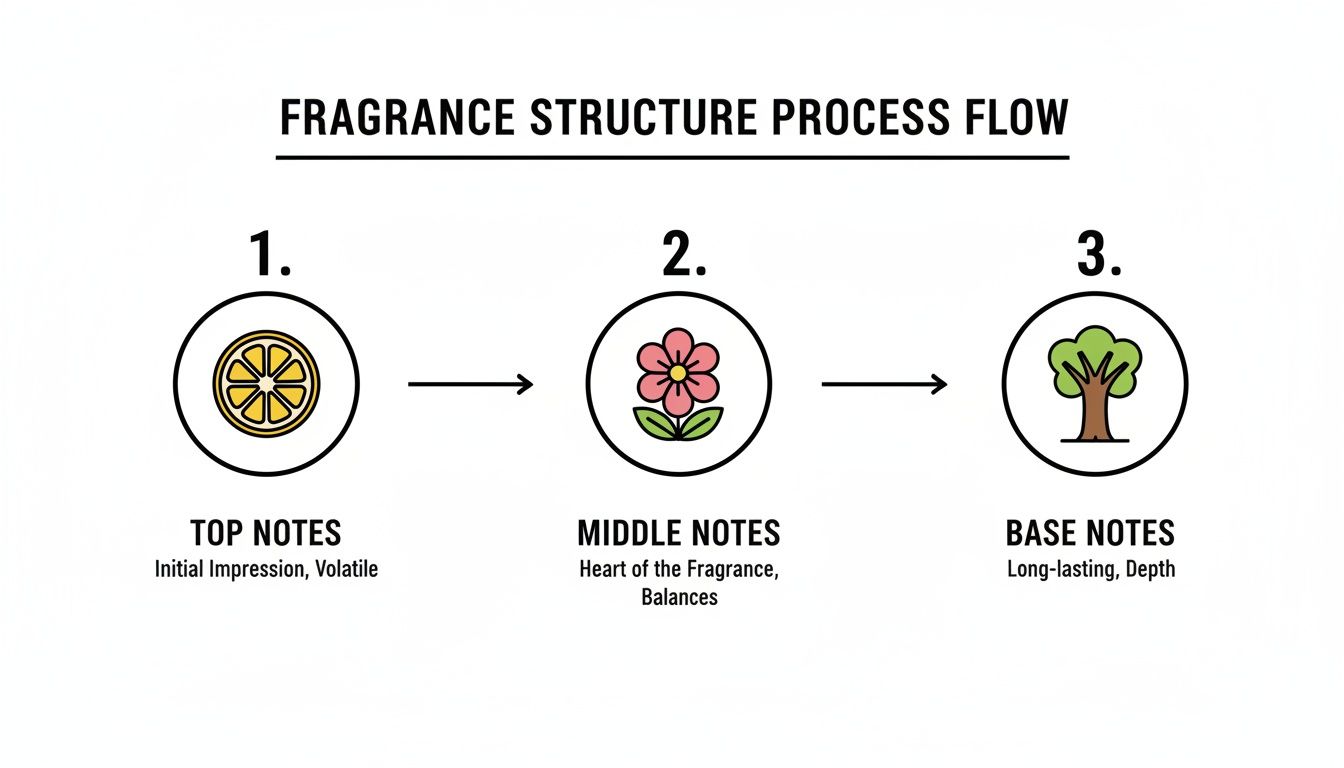 FRAGRANCE STRUCTURE PROCESS FLOW

1.

TOP NOTES
Initial Impression, Volatile

2.

MIDDLE NOTES
Heart of the Fragrance, Balances

3.

BASE NOTES
Long-lasting, Depth