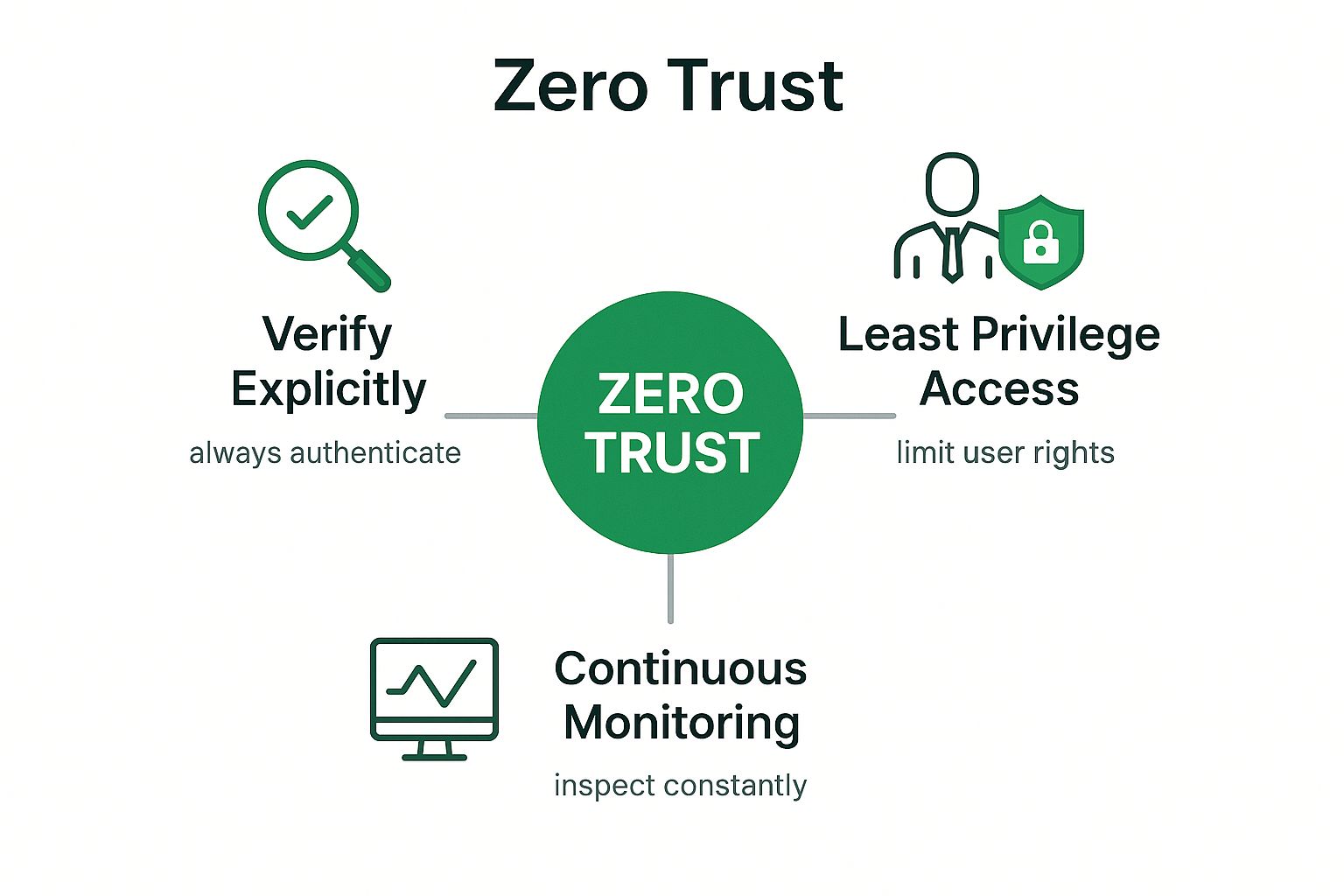 Zero Trust

Verify Explicitly

always authenticate

ZERO TRUST

Least Privilege Access

limit user rights

Continuous Monitoring

inspect constantly