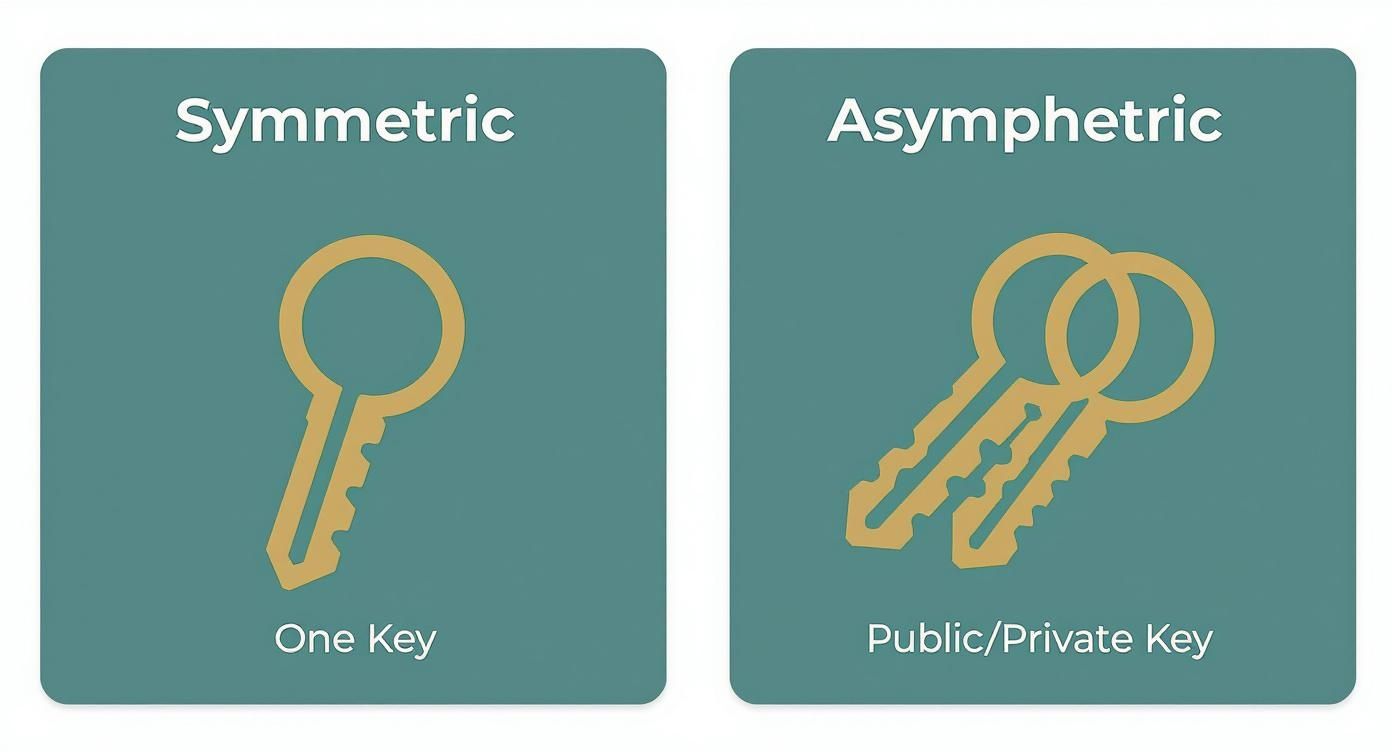 Symmetric

One Key

Asymphetric

Public/Private Key