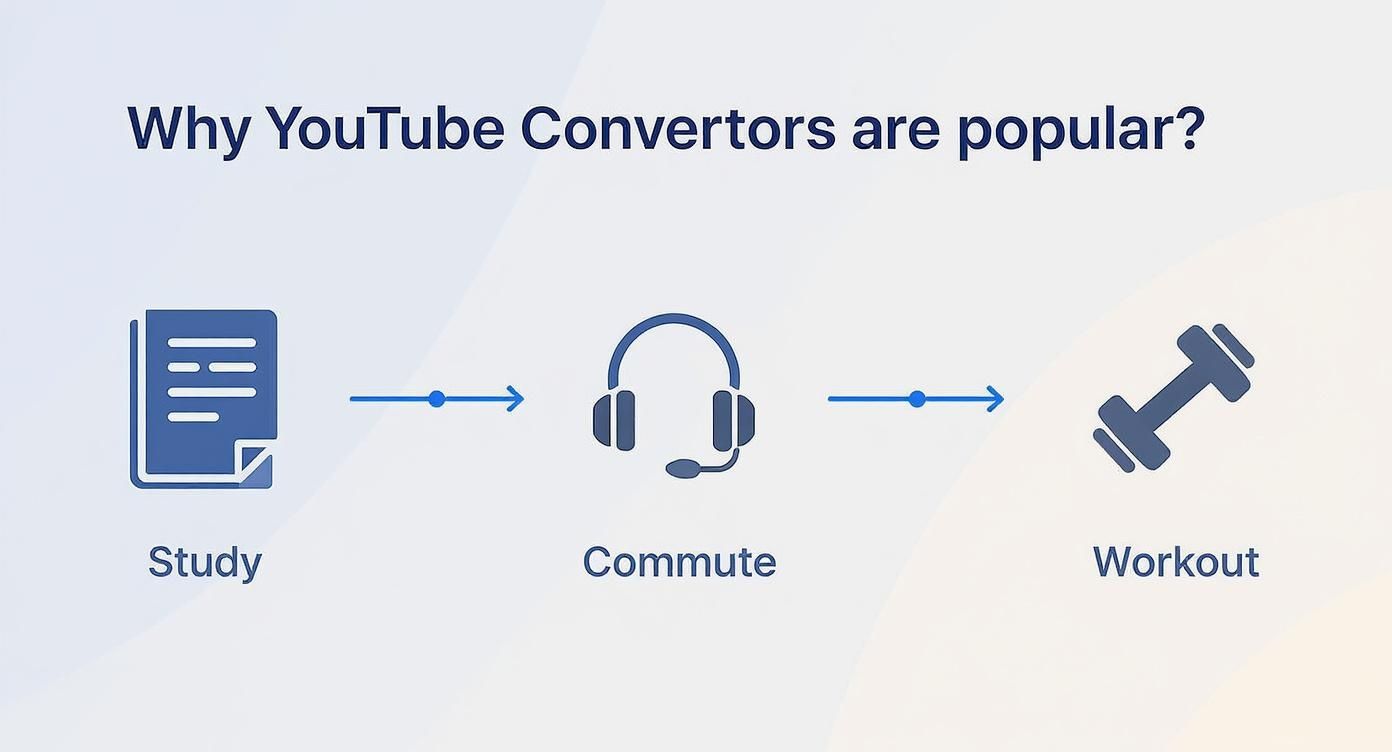 Why YouTube Convertors are popular?

Study

Commute

Workout