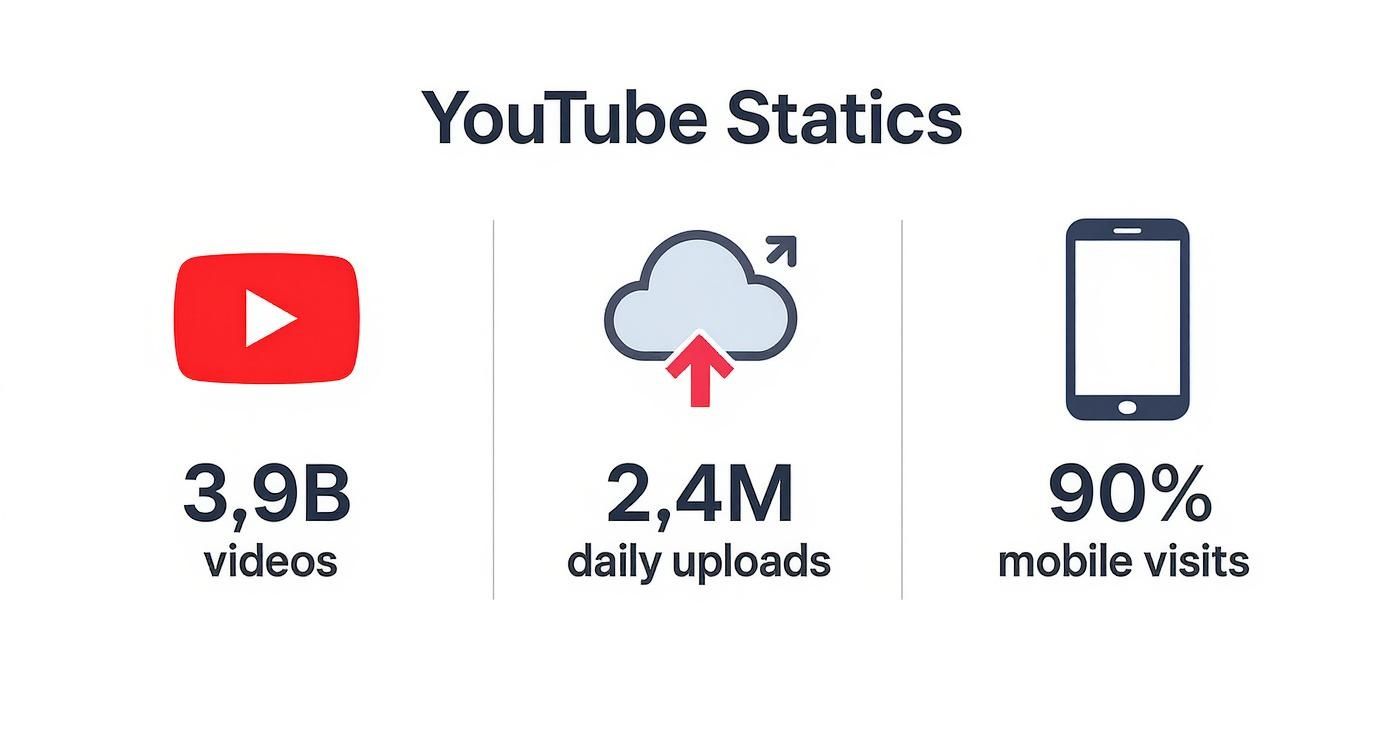 YouTube Statics

3,9B
videos

2,4M
daily uploads

90%
mobile visits