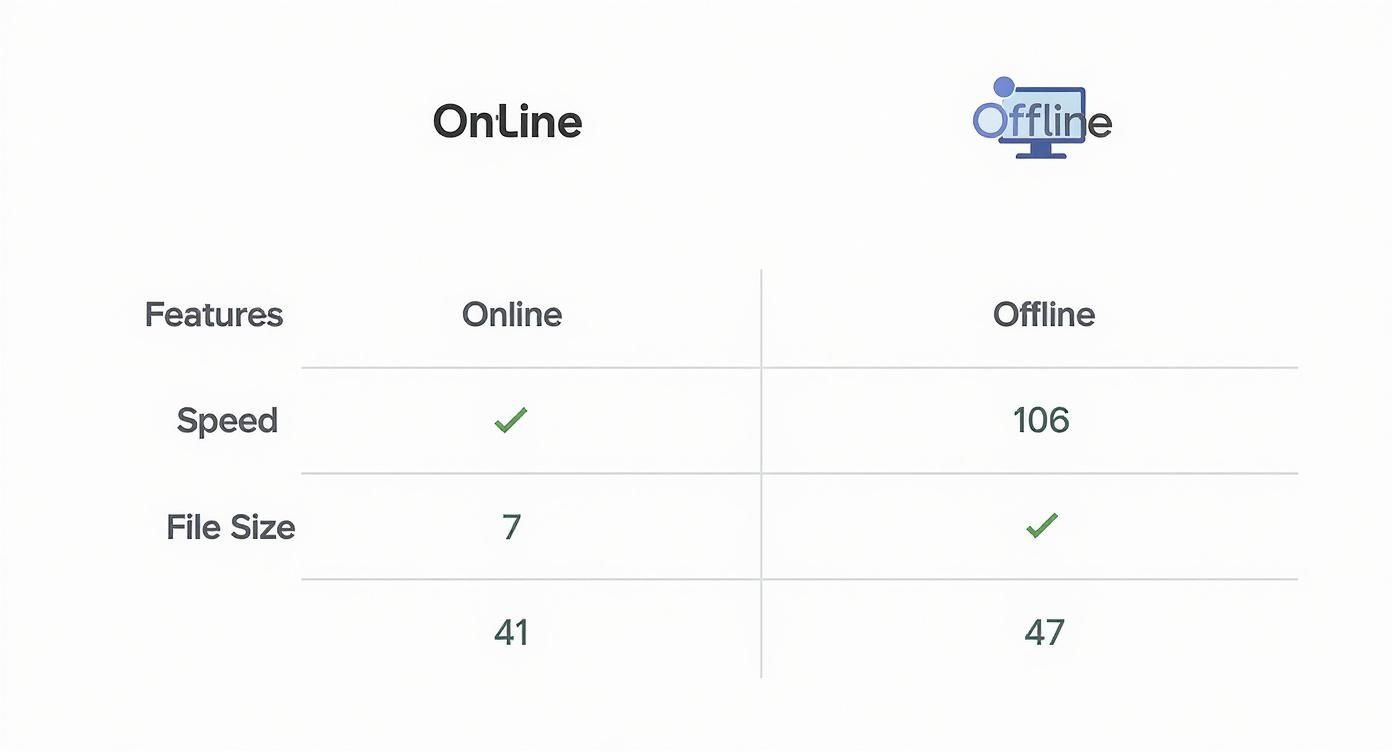 OnLine

Offline

| Features | Online | Offline |
|---|---|---|
| Speed | ✓ | 106 |
| File Size | 7 | ✓ |
| | 41 | 47 |