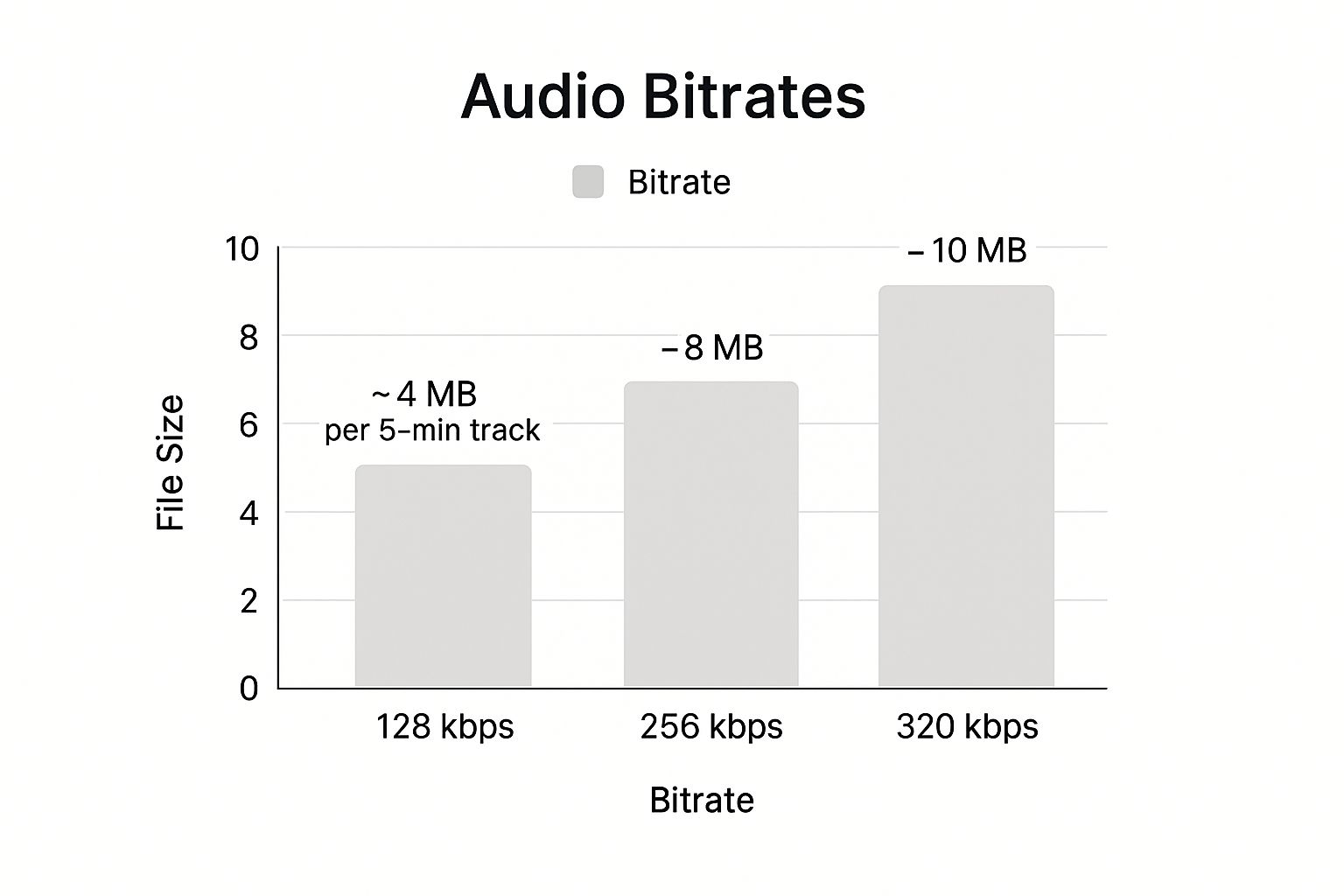 Audio Bitrates

Bitrate

File Size

10
8
6
4
2
0

~4 MB
per 5-min track

–8 MB

–10 MB

128 kbps
256 kbps
320 kbps

Bitrate