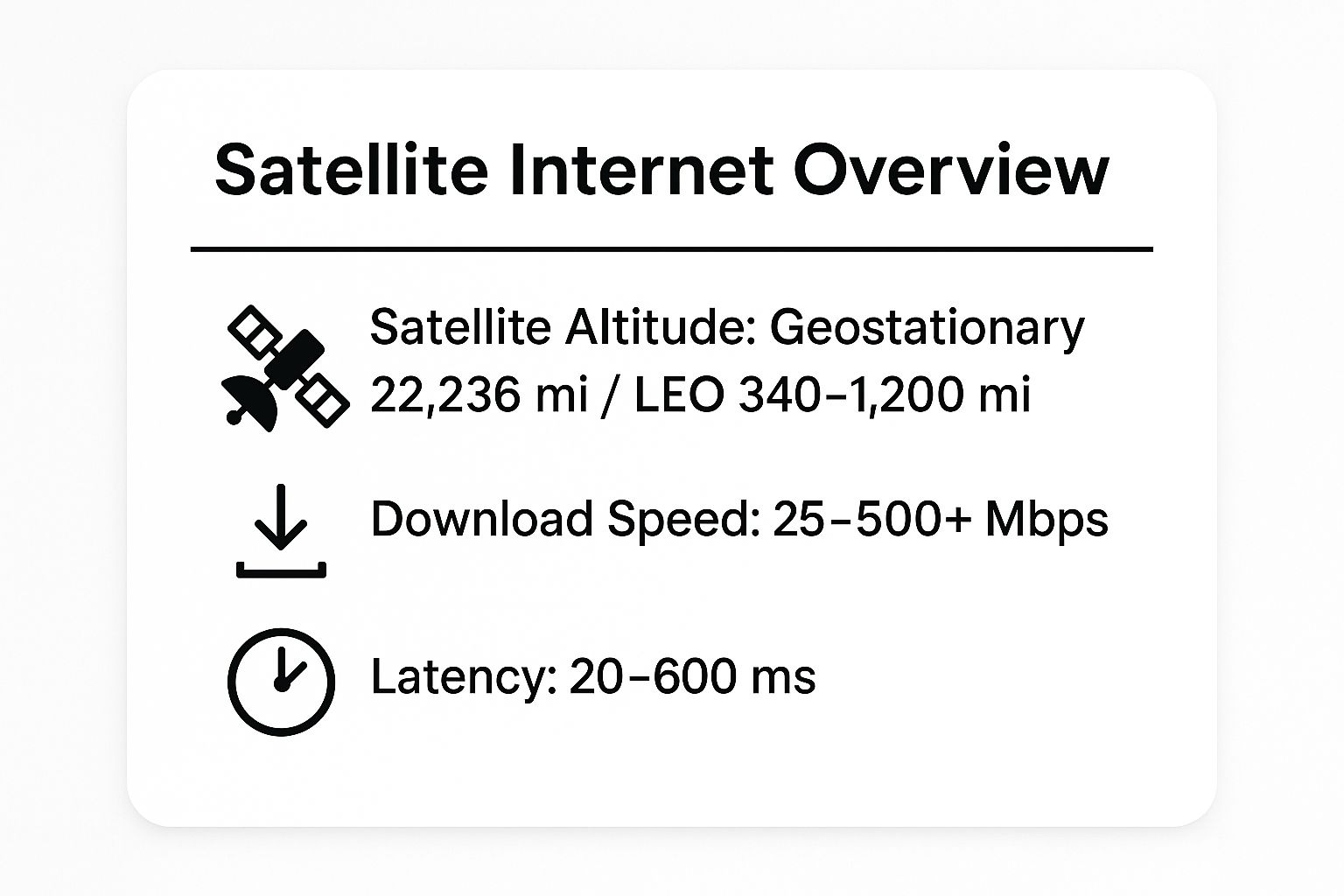 Satellite Internet Overview

Satellite Altitude: Geostationary 22,236 mi / LEO 340–1,200 mi

Download Speed: 25–500+ Mbps

Latency: 20–600 ms