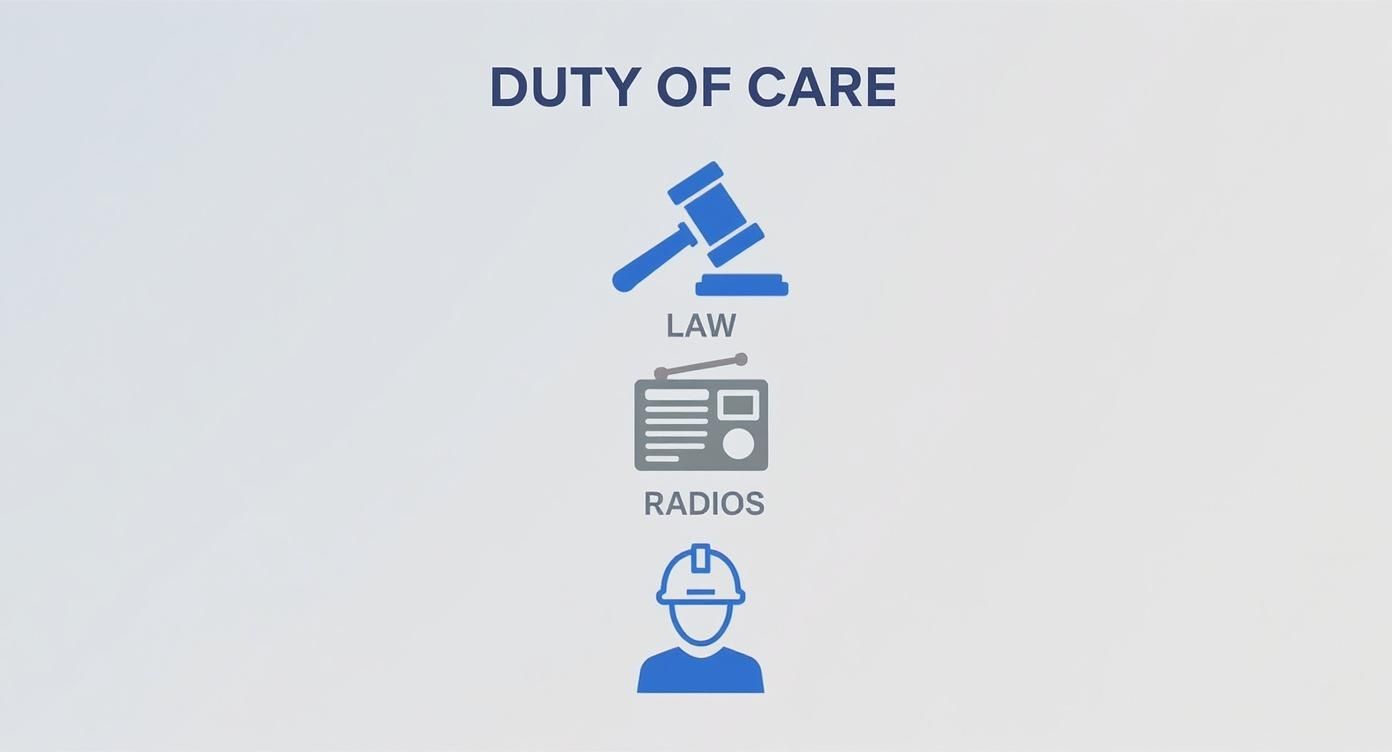 DUTY OF CARE

LAW

RADIOS