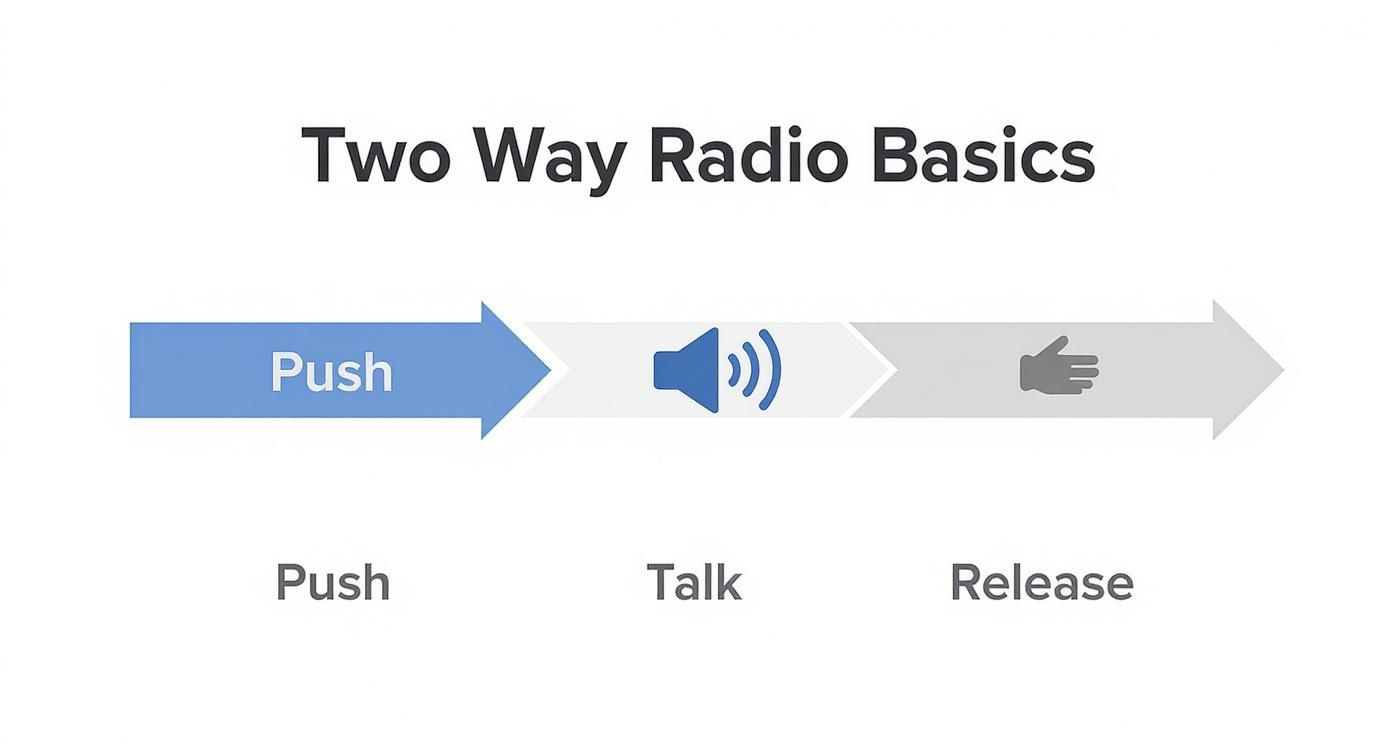 Two Way Radio Basics

Push

Push

Talk

Release