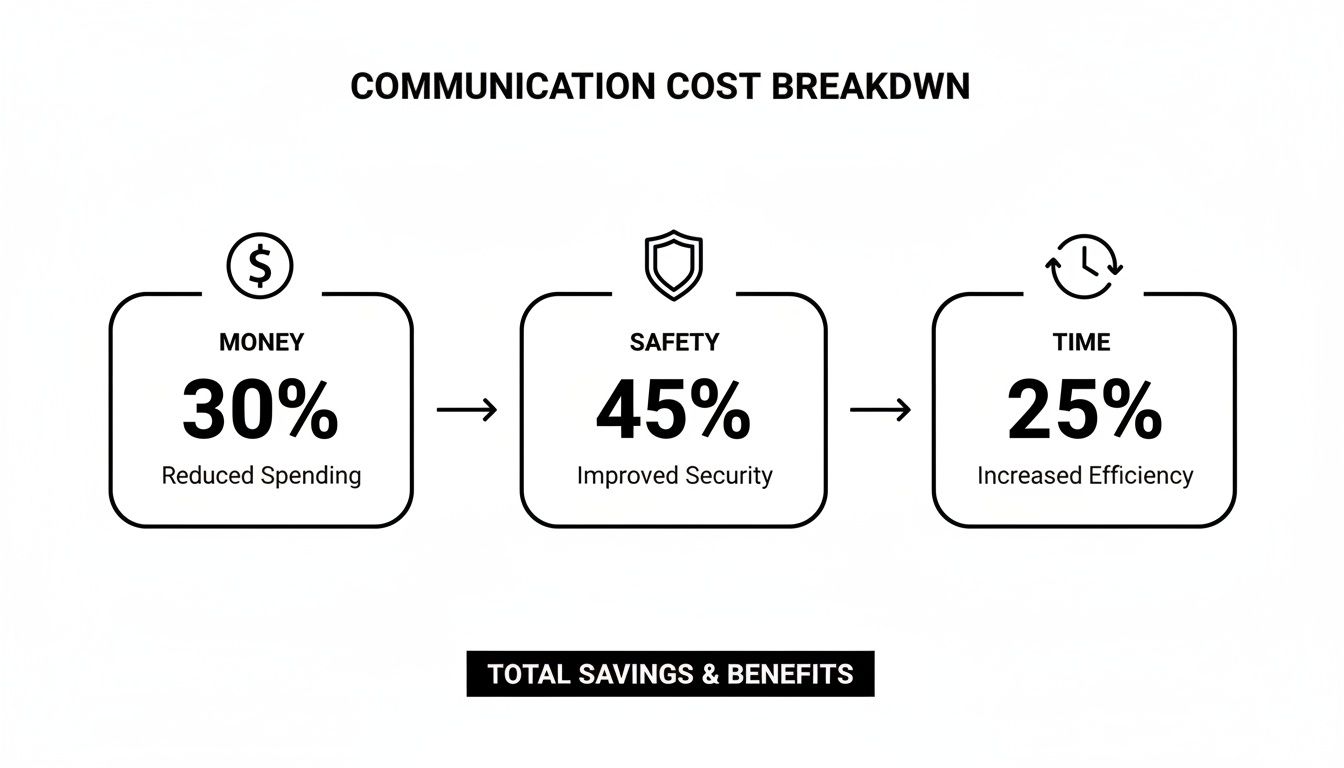 COMMUNICATION COST BREAKDWN

MONEY
30%
Reduced Spending

SAFETY
45%
Improved Security

TIME
25%
Increased Efficiency

TOTAL SAVINGS & BENEFITS