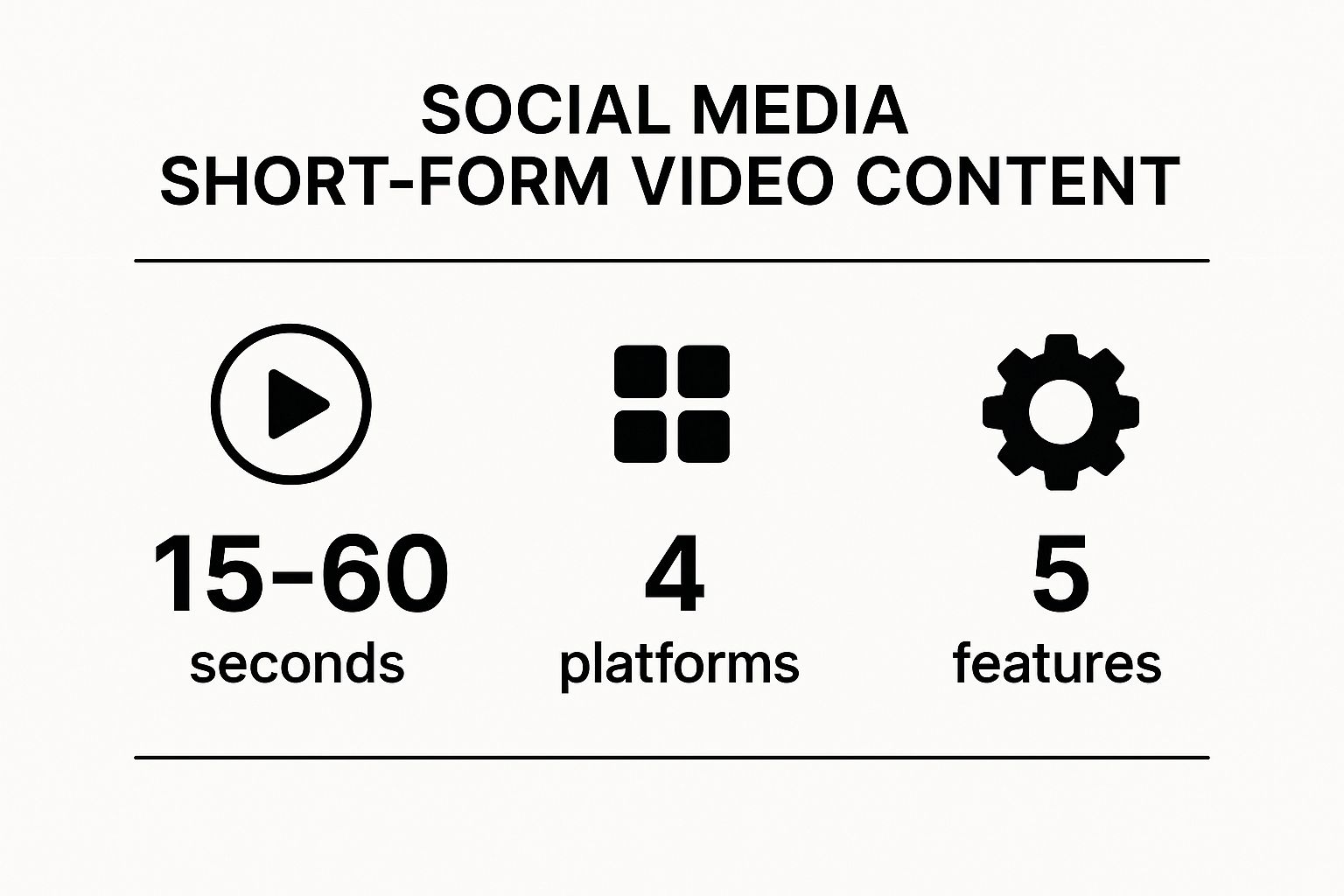 SOCIAL MEDIA
SHORT-FORM VIDEO CONTENT

15-60
seconds

4
platforms

5
features