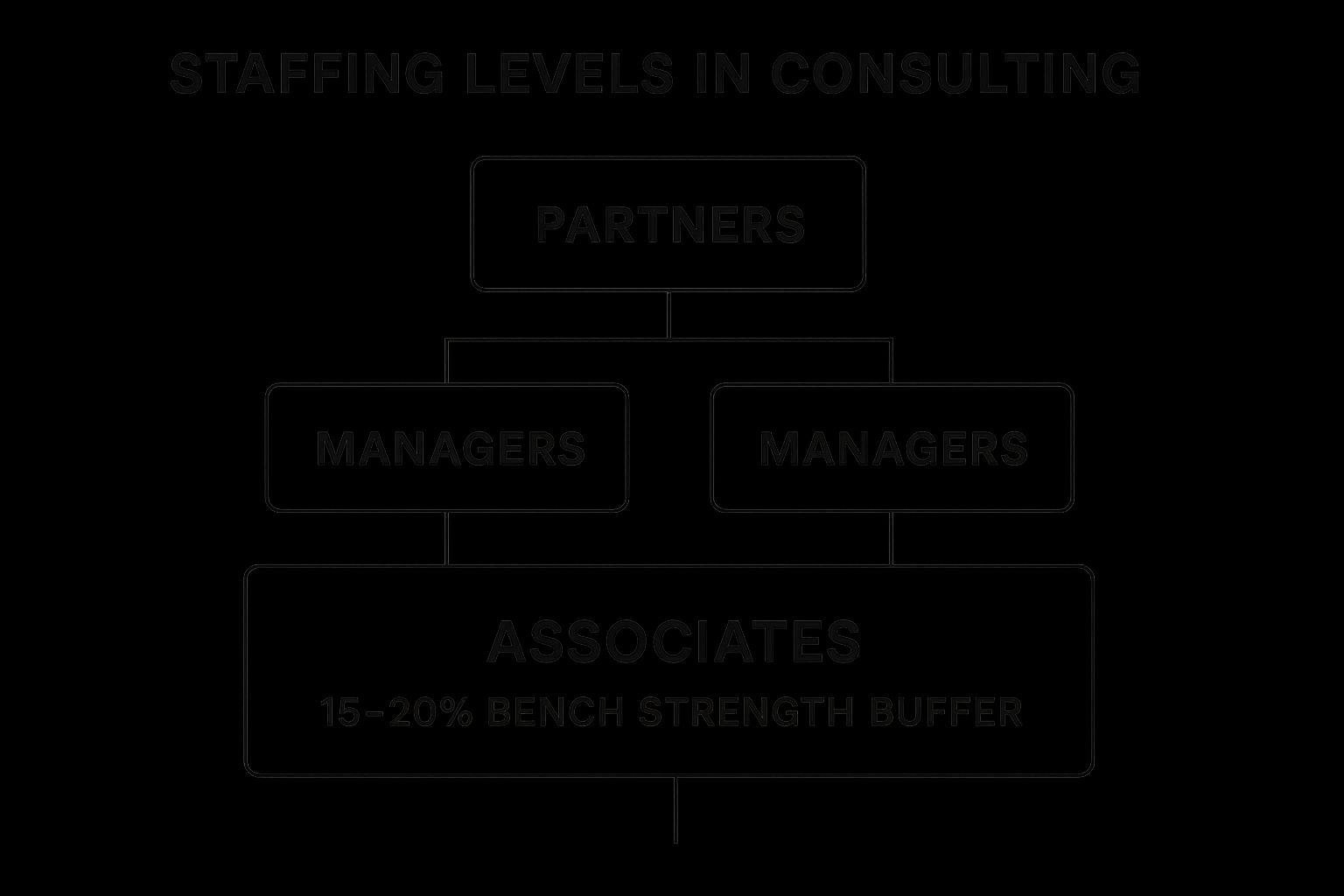 STAFFING LEVELS IN CONSULTING

PARTNERS

MANAGERS

MANAGERS

ASSOCIATES
15–20% BENCH STRENGTH BUFFER