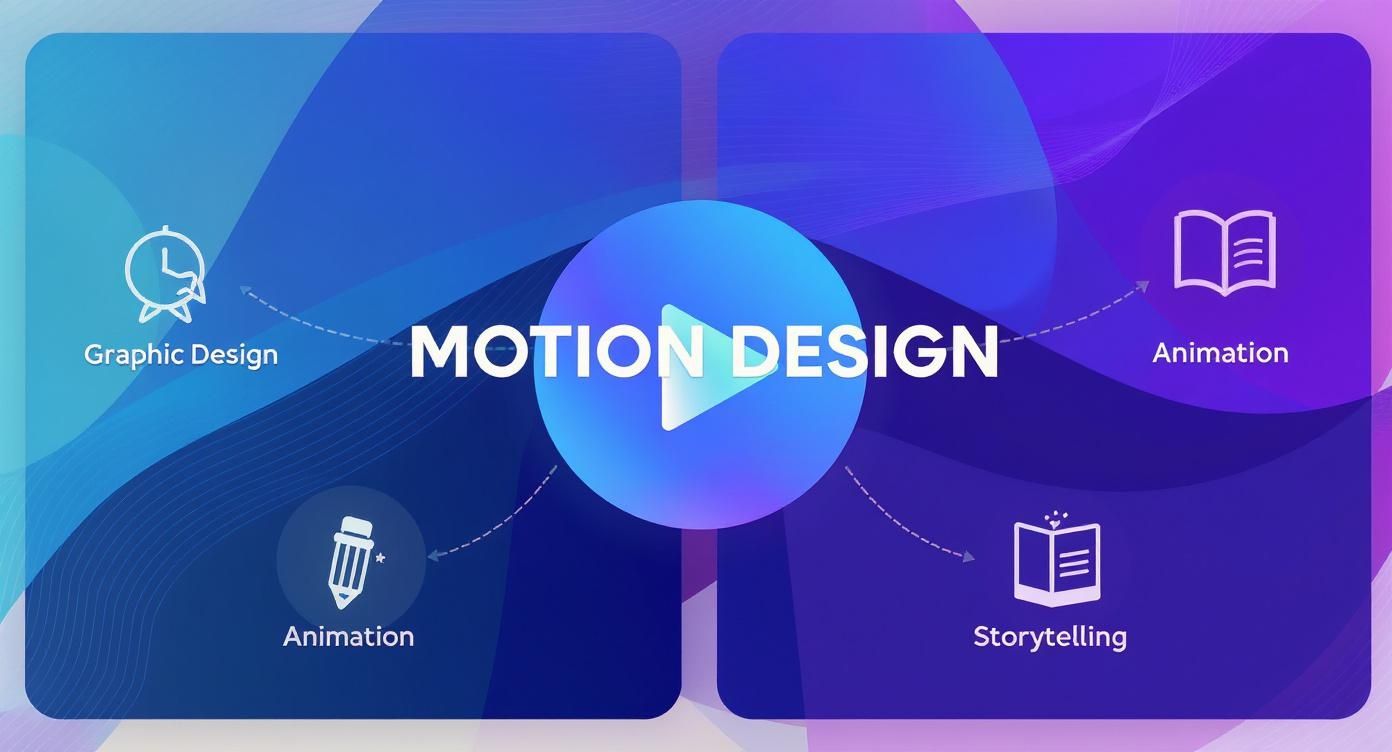 MOTION DESIGN

Graphic Design

Animation

Animation

Storytelling