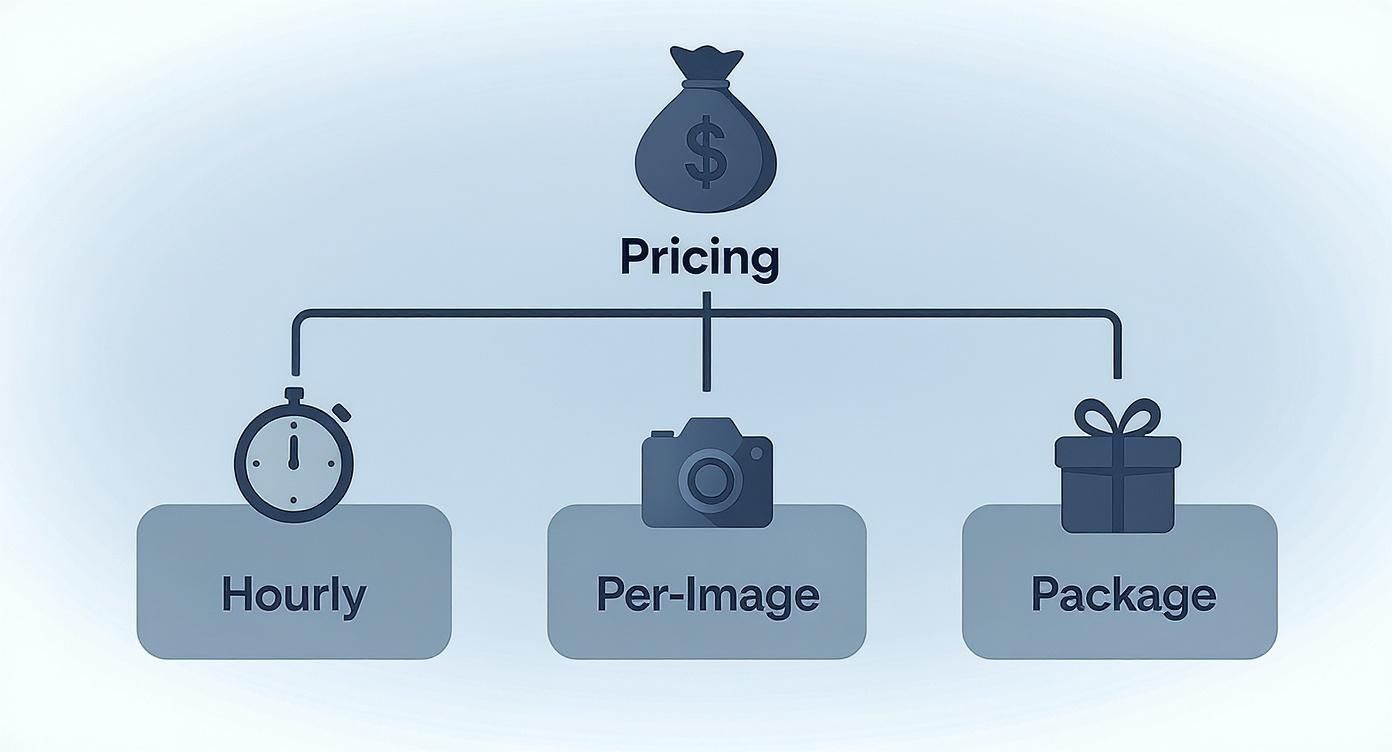 $

Pricing

Hourly

Per-Image

Package