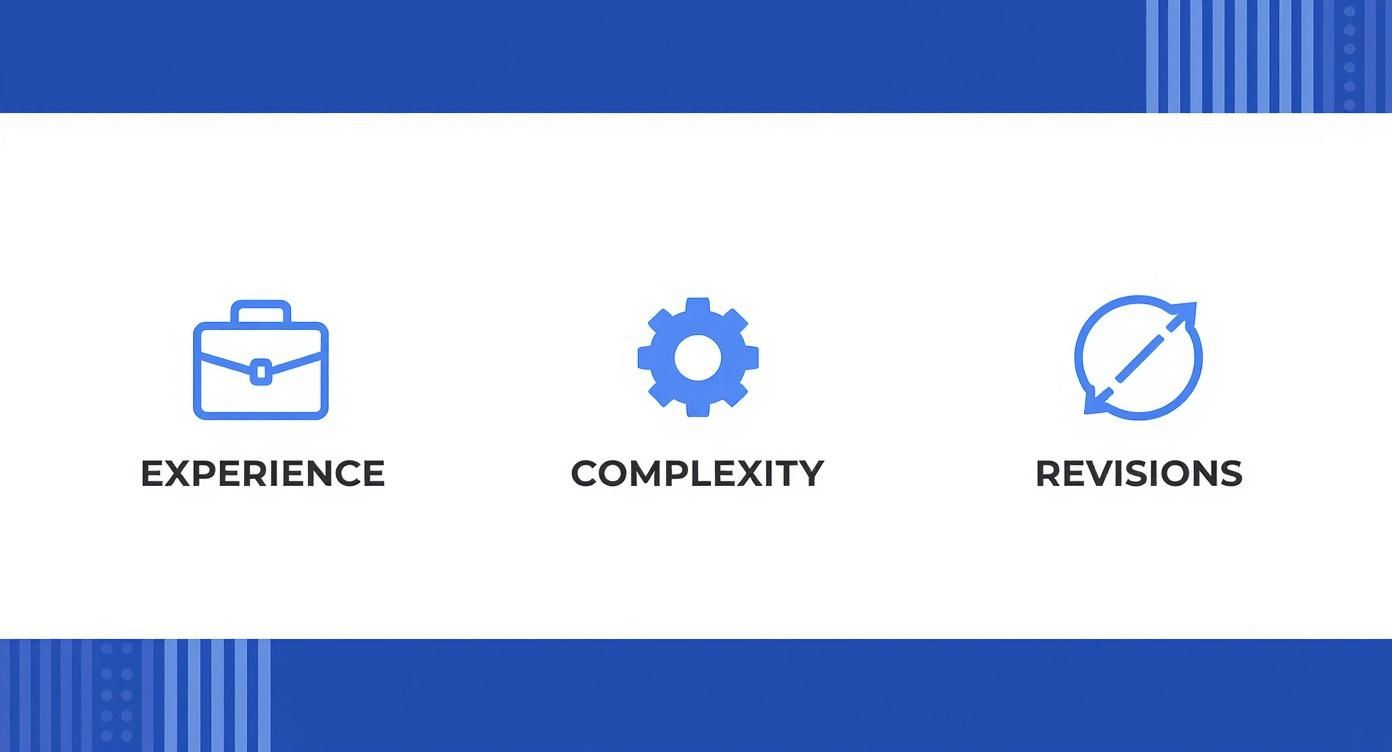 EXPERIENCE

COMPLEXITY

REVISIONS