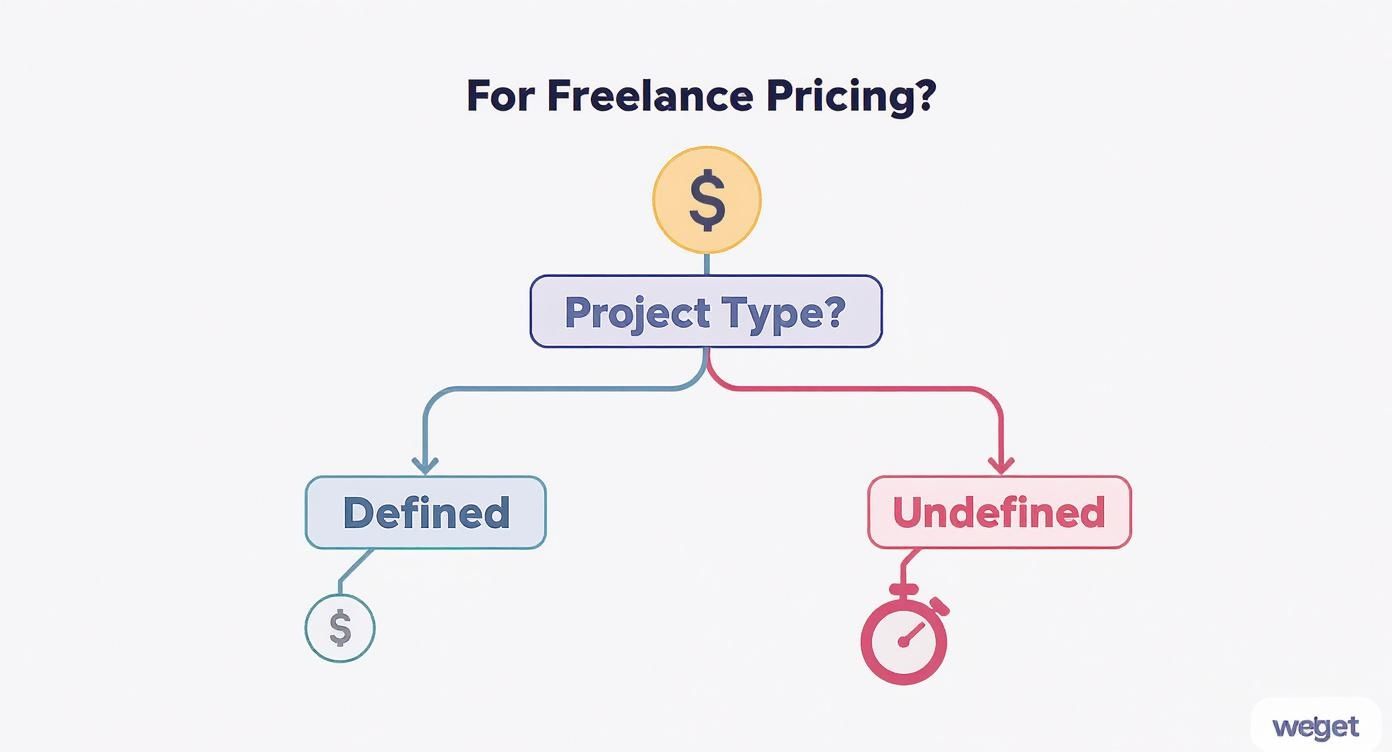 For Freelance Pricing?

$

Project Type?

Defined

Undefined

$

weget