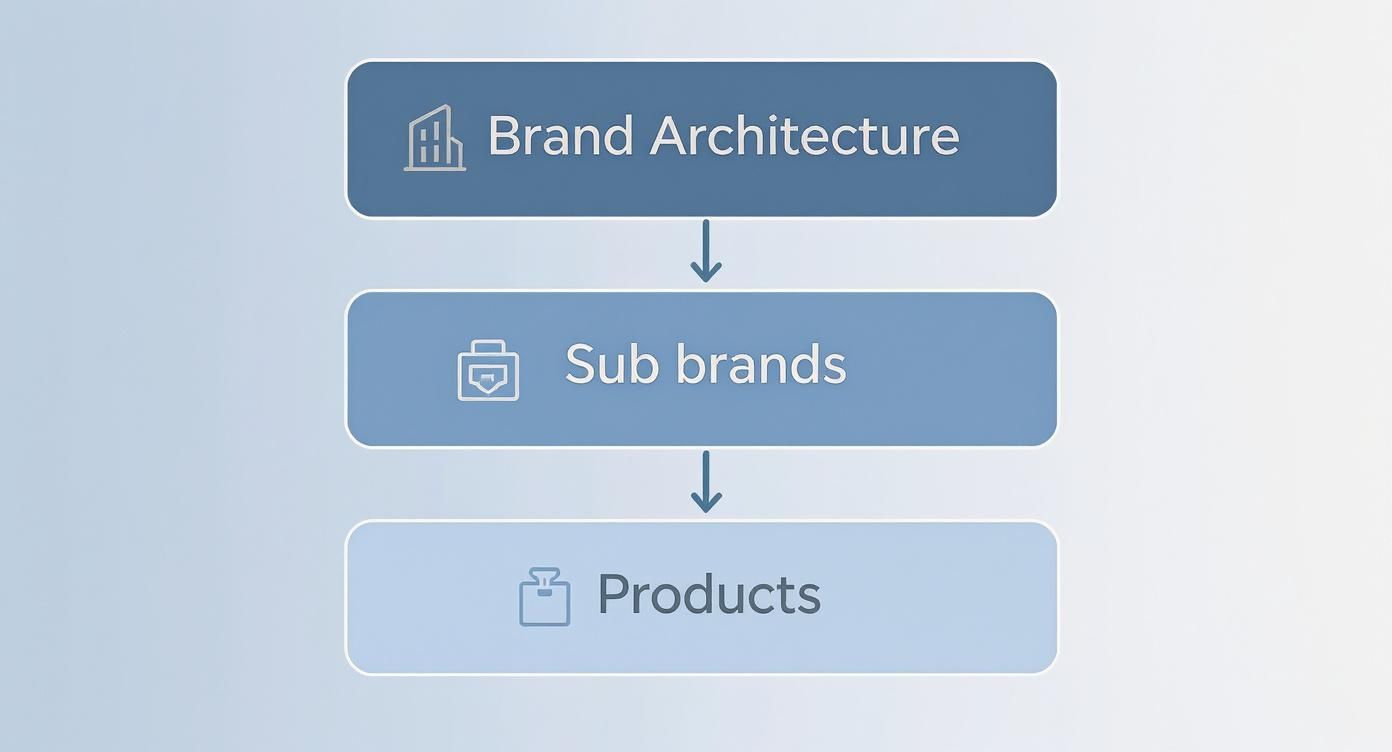 Brand Architecture

Sub brands

Products