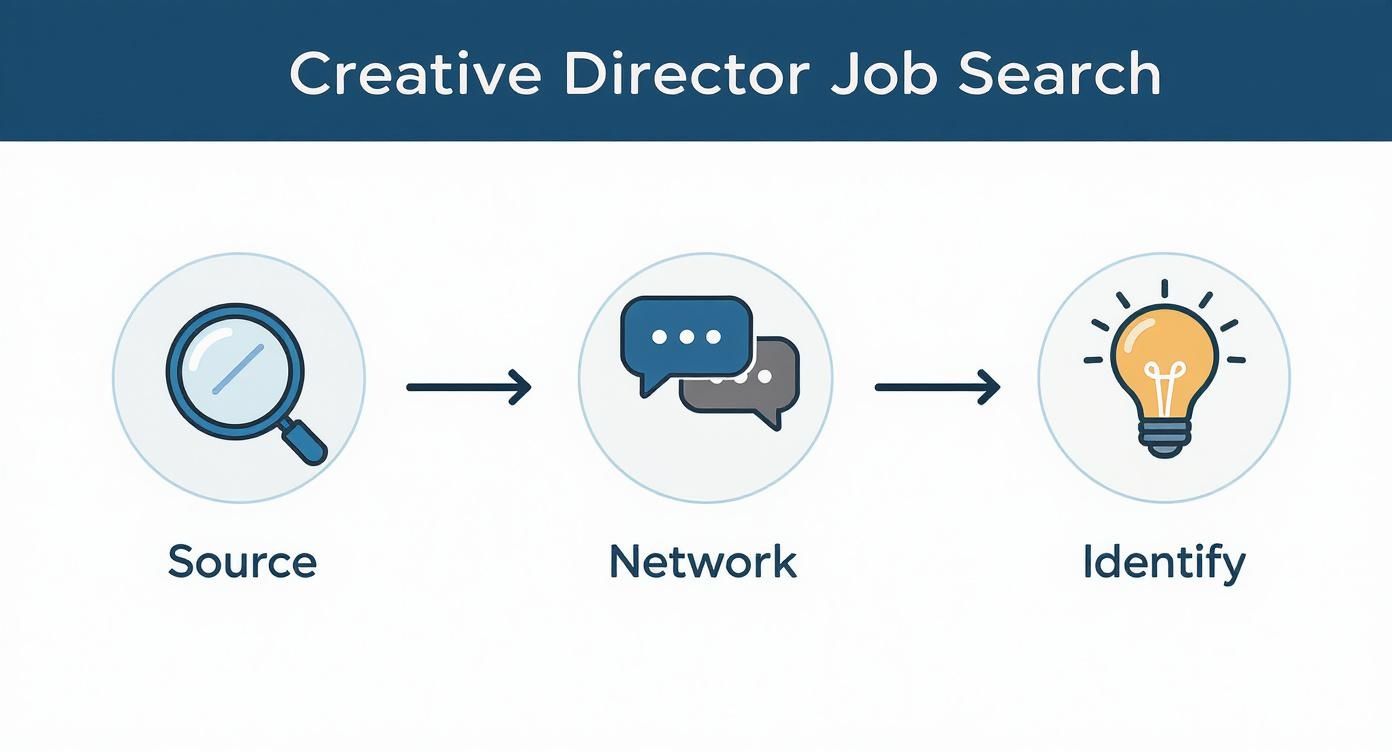 Creative Director Job Search

Source

Network

Identify