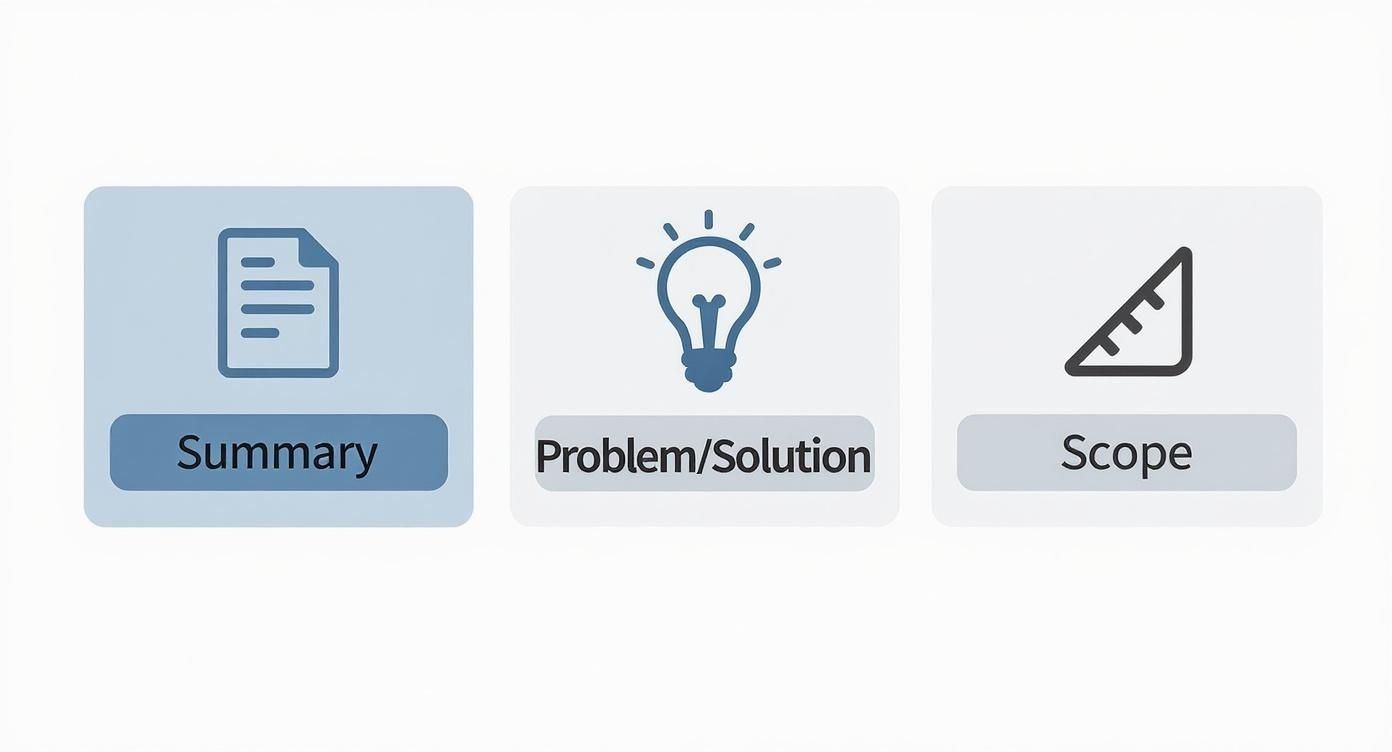 Summary

Problem/Solution

Scope