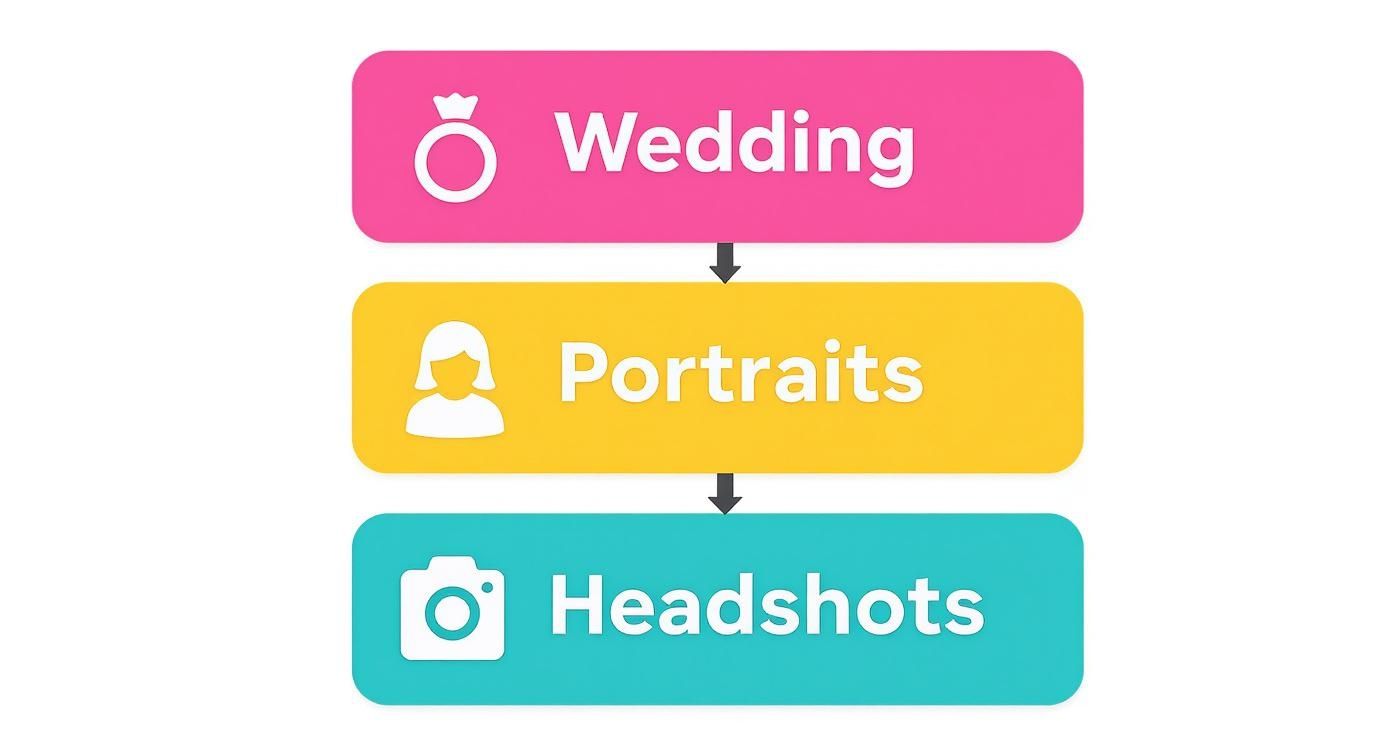 Wedding

Portraits

Headshots