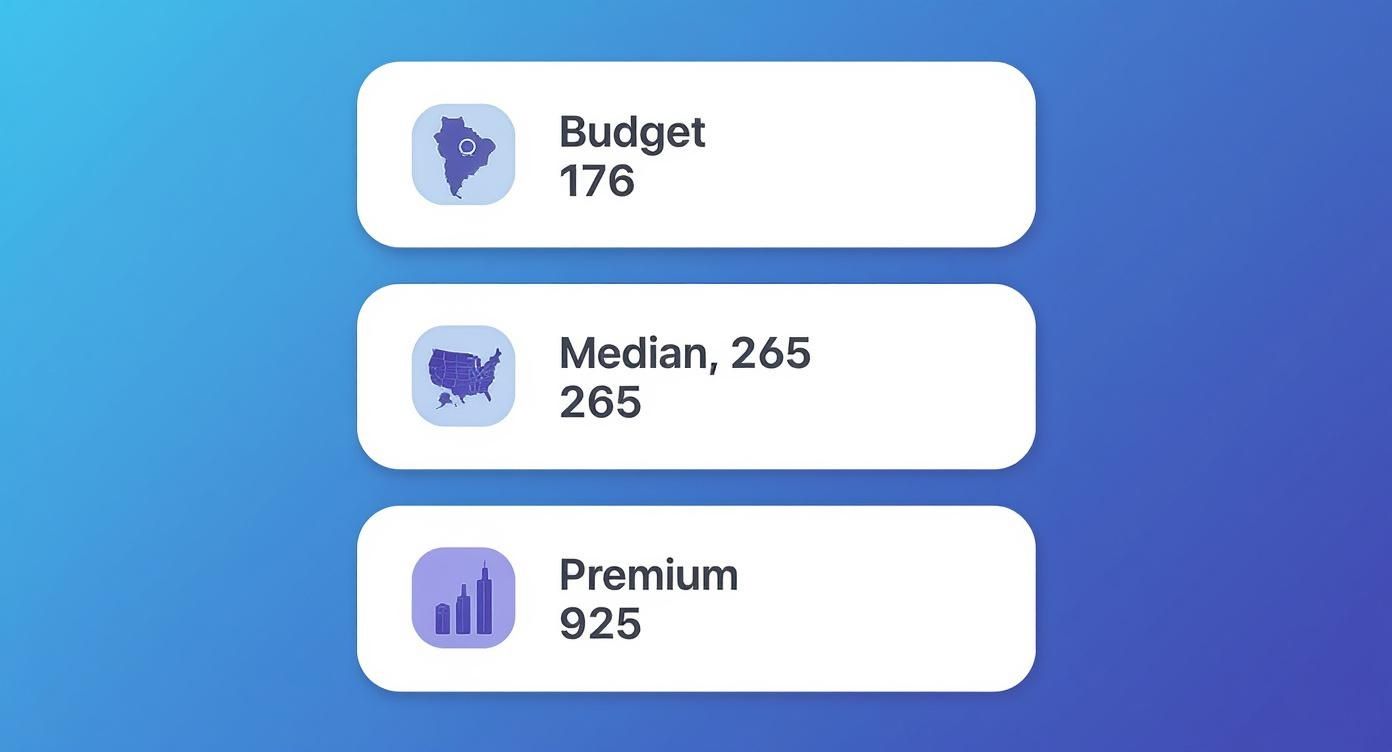 Budget
176

Median, 265
265

Premium
925