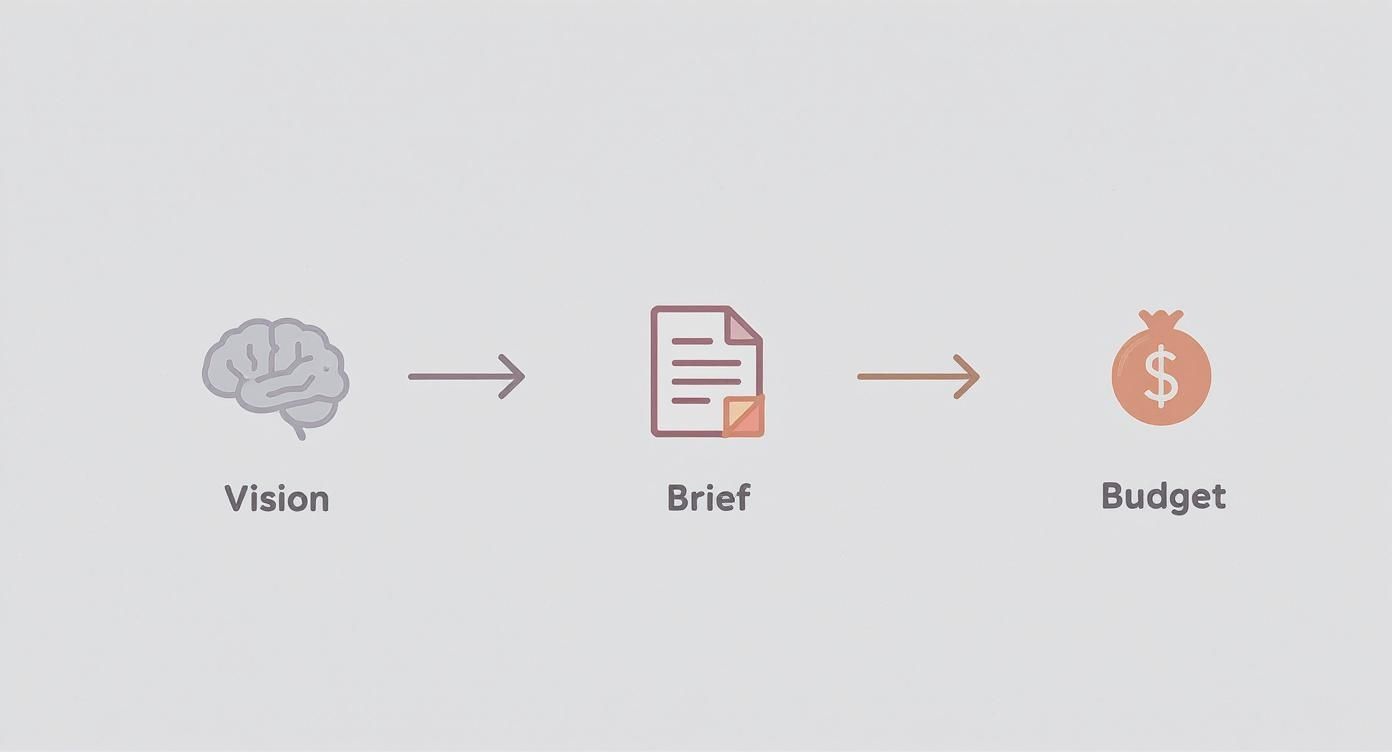 Vision

Brief

$

Budget