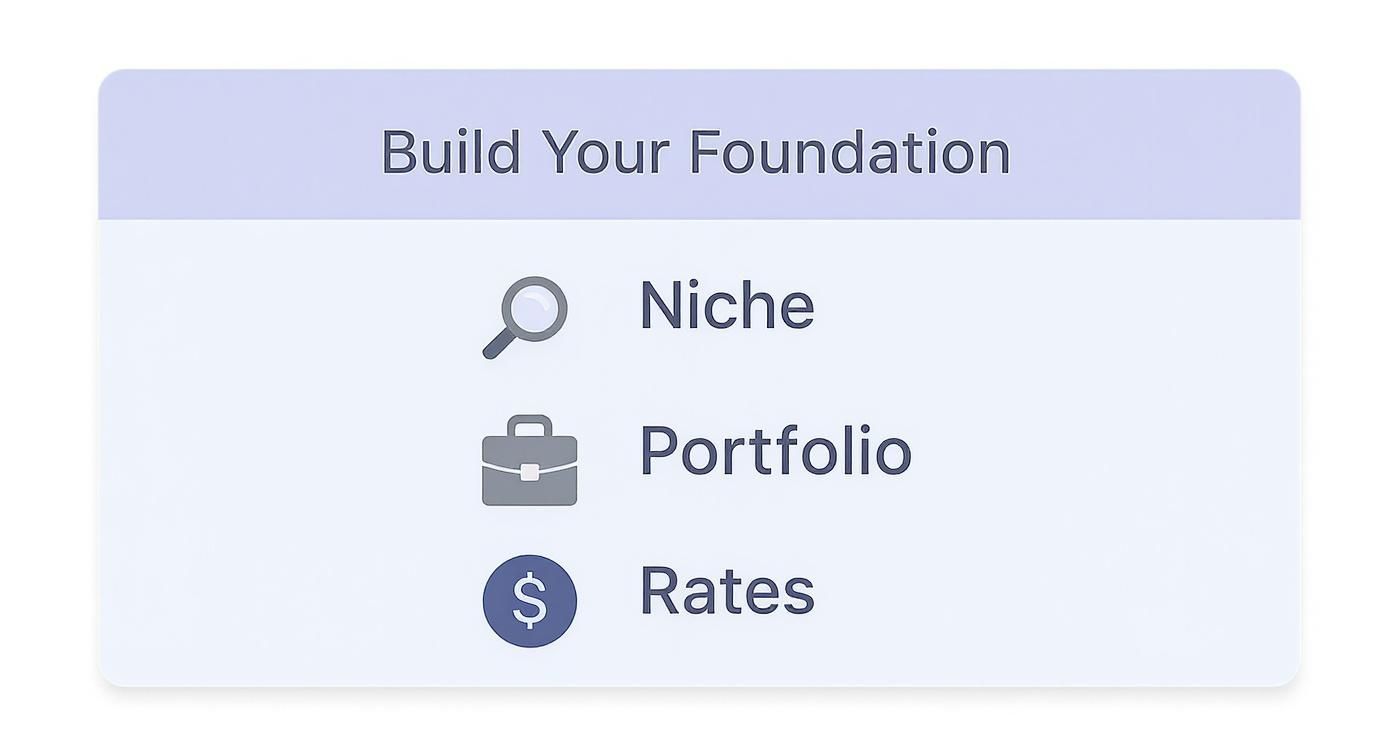 Build Your Foundation

Niche

Portfolio

$ Rates