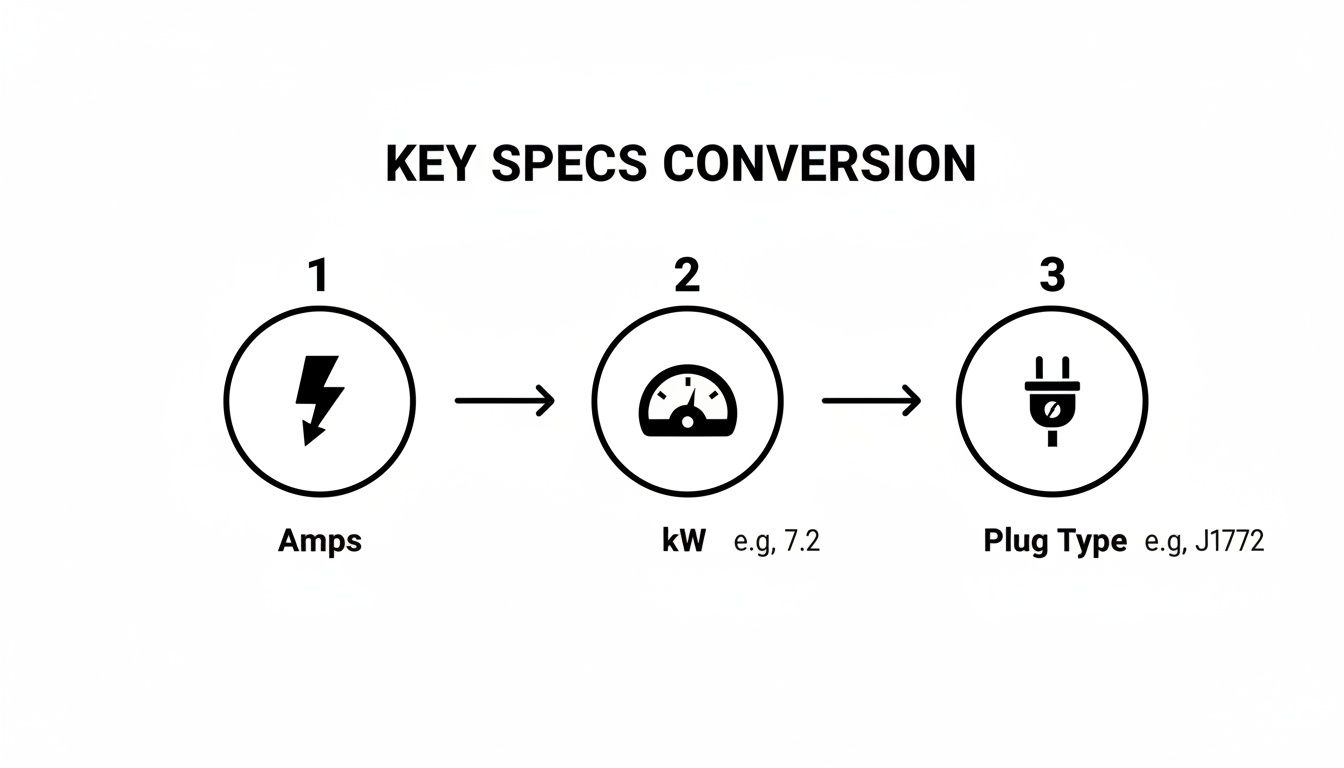 KEY SPECS CONVERSION

1

Amps

2

kW e.g, 7.2

3

Plug Type e.g, J1772