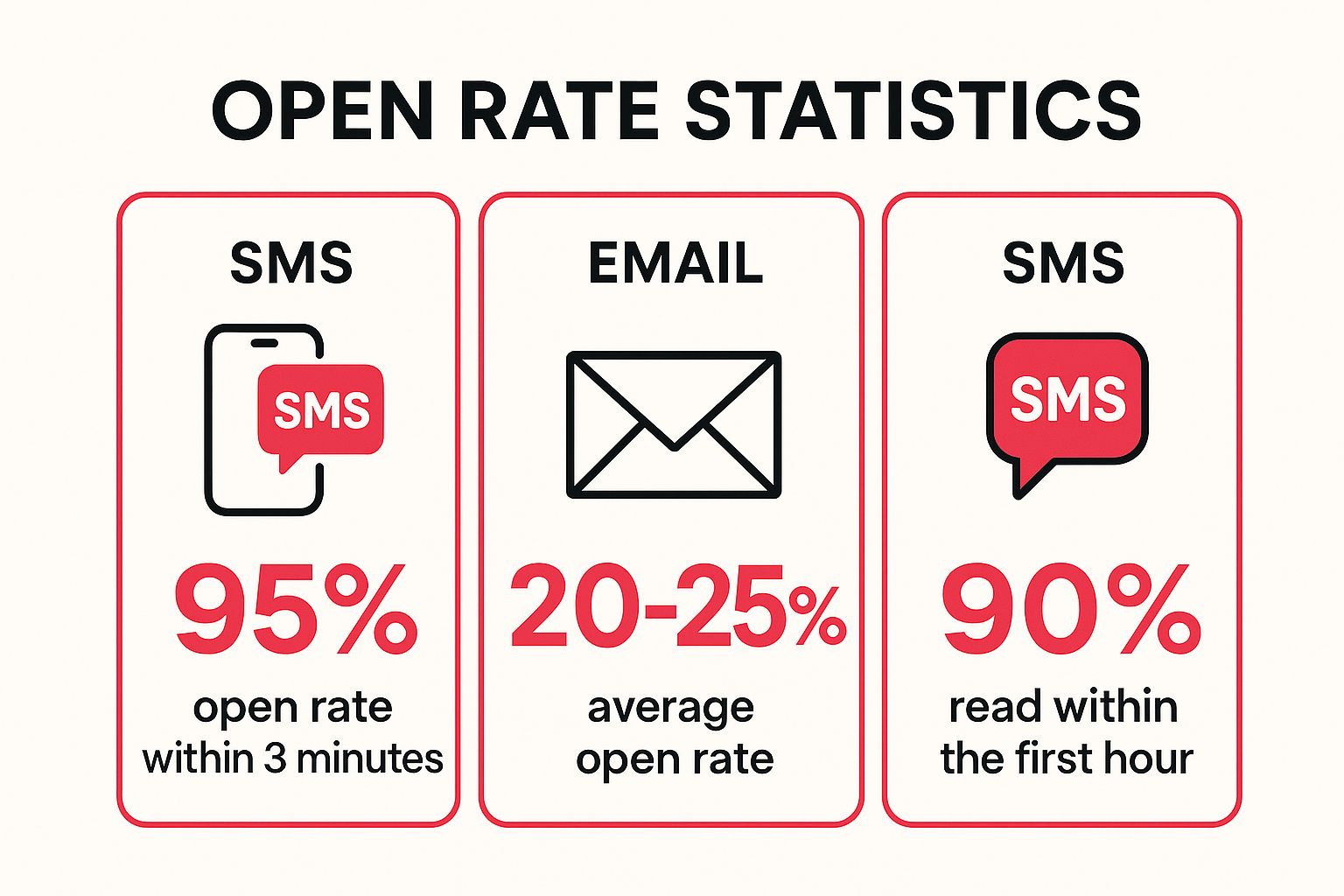 OPEN RATE STATISTICS

SMS

SMS

95%

open rate within 3 minutes

EMAIL

20-25%

average open rate

SMS

SMS

90%

read within the first hour