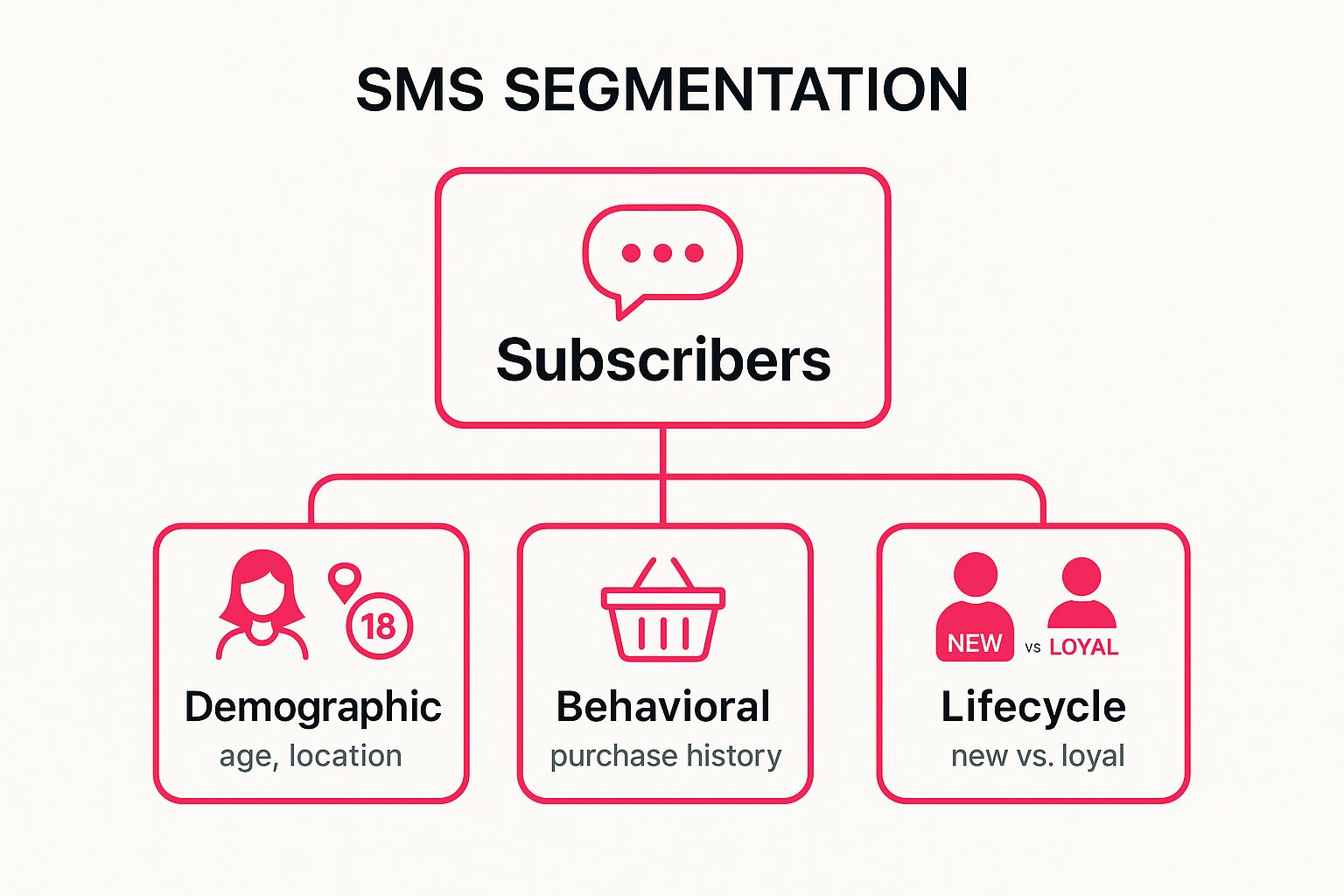 SMS SEGMENTATION

Subscribers

18

Demographic
age, location

Behavioral
purchase history

NEW vs LOYAL

Lifecycle
new vs. loyal