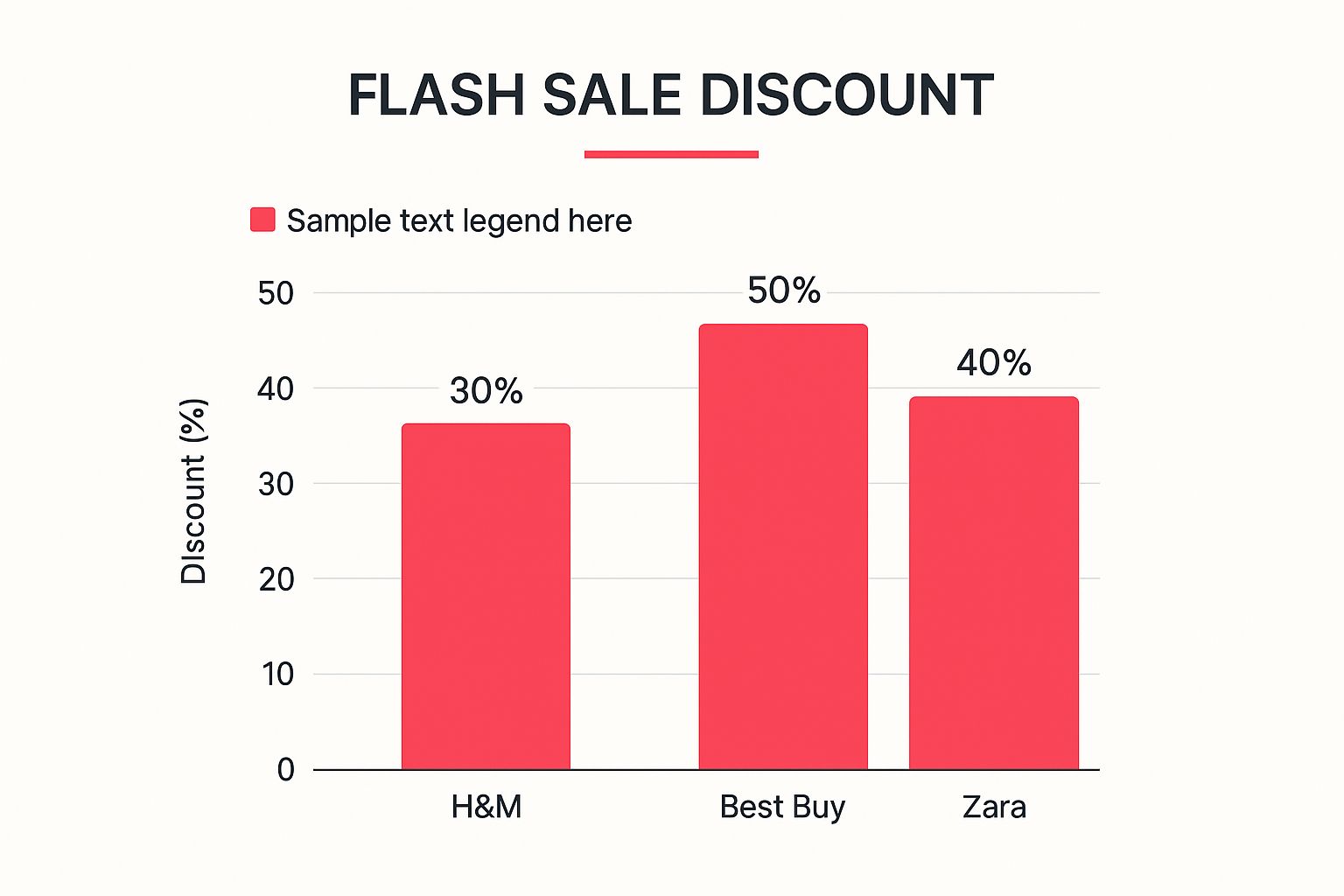 FLASH SALE DISCOUNT

Sample text legend here

Discount (%)

50
40
30
20
10
0

30%
50%
40%

H&M
Best Buy
Zara